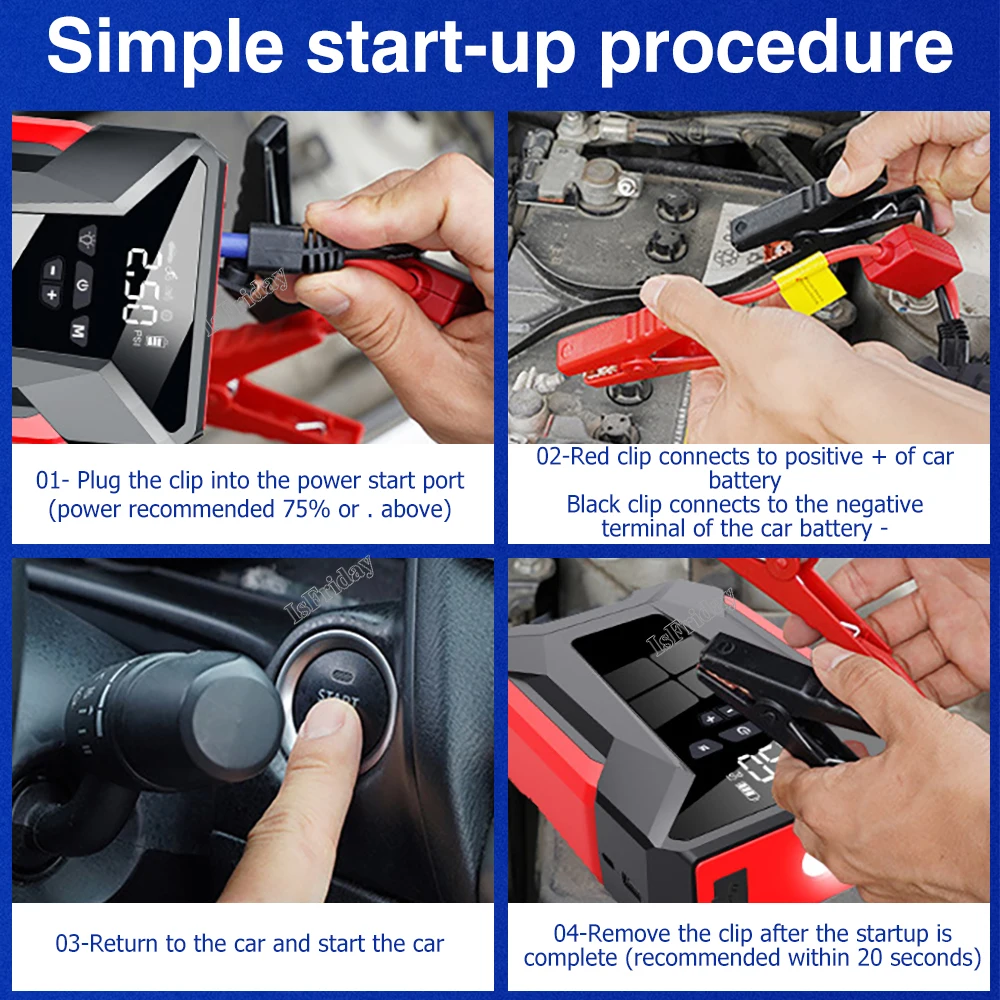 Simple start-up procedure

250
PSI
M
IsFriday

01- Plug the clip into the power start port (power recommended 75% or . above)

02-Red clip connects to positive + of car battery
Black clip connects to the negative terminal of the car battery -

IsFriday
START

03-Return to the car and start the car

IsFriday

04-Remove the clip after the startup is complete (recommended within 20 seconds)