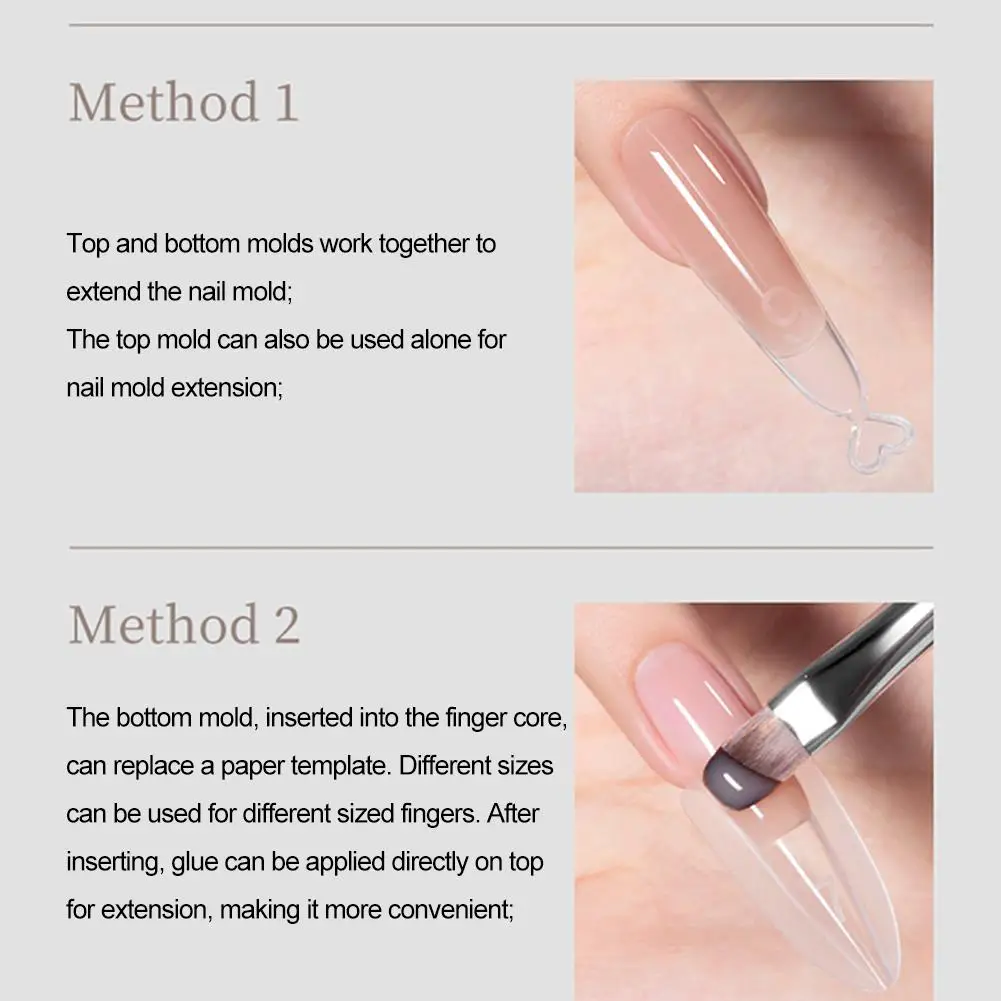 Method 1

Top and bottom molds work together to extend the nail mold;
The top mold can also be used alone for nail mold extension;

Method 2

The bottom mold, inserted into the finger core, can replace a paper template. Different sizes can be used for different sized fingers. After inserting, glue can be applied directly on top for extension, making it more convenient;