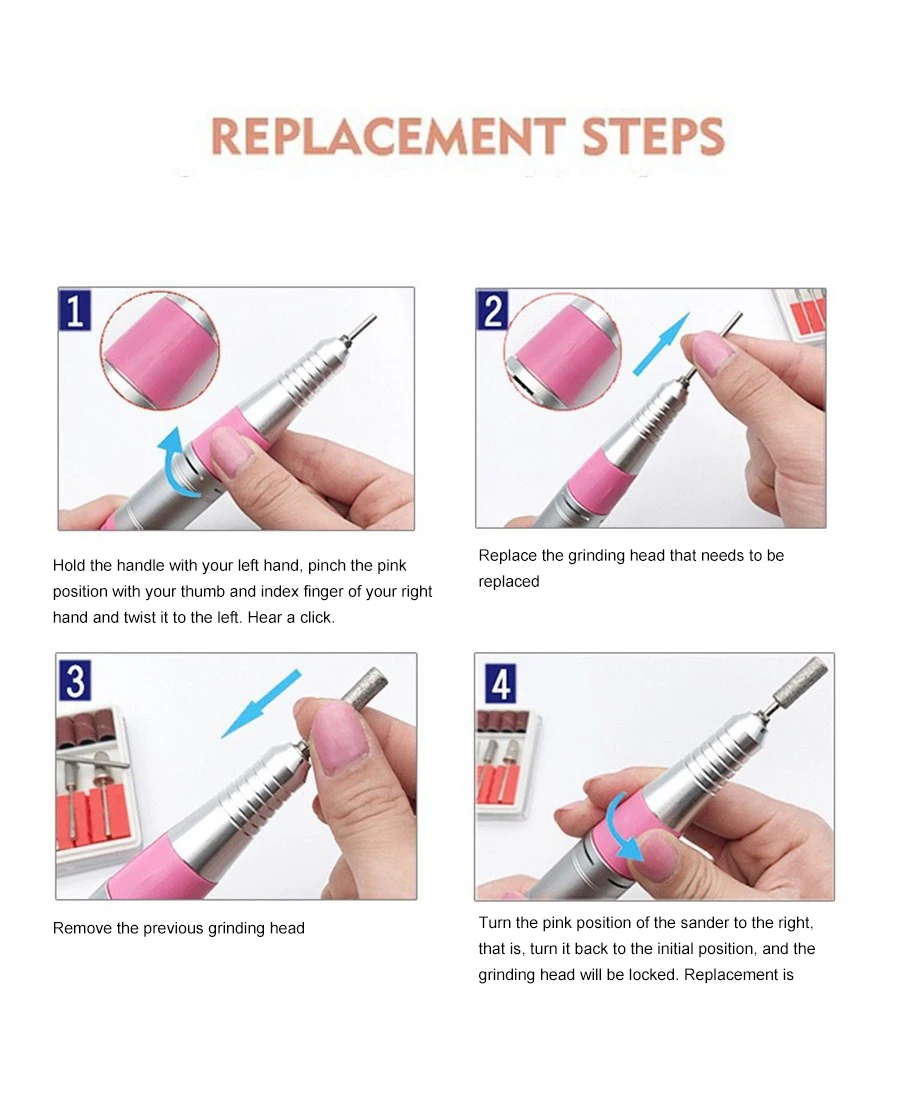 REPLACEMENT STEPS

1

Hold the handle with your left hand, pinch the pink position with your thumb and index finger of your right hand and twist it to the left. Hear a click.

2

Replace the grinding head that needs to be replaced

3

Remove the previous grinding head

4

Turn the pink position of the sander to the right, that is, turn it back to the initial position, and the grinding head will be locked. Replacement is