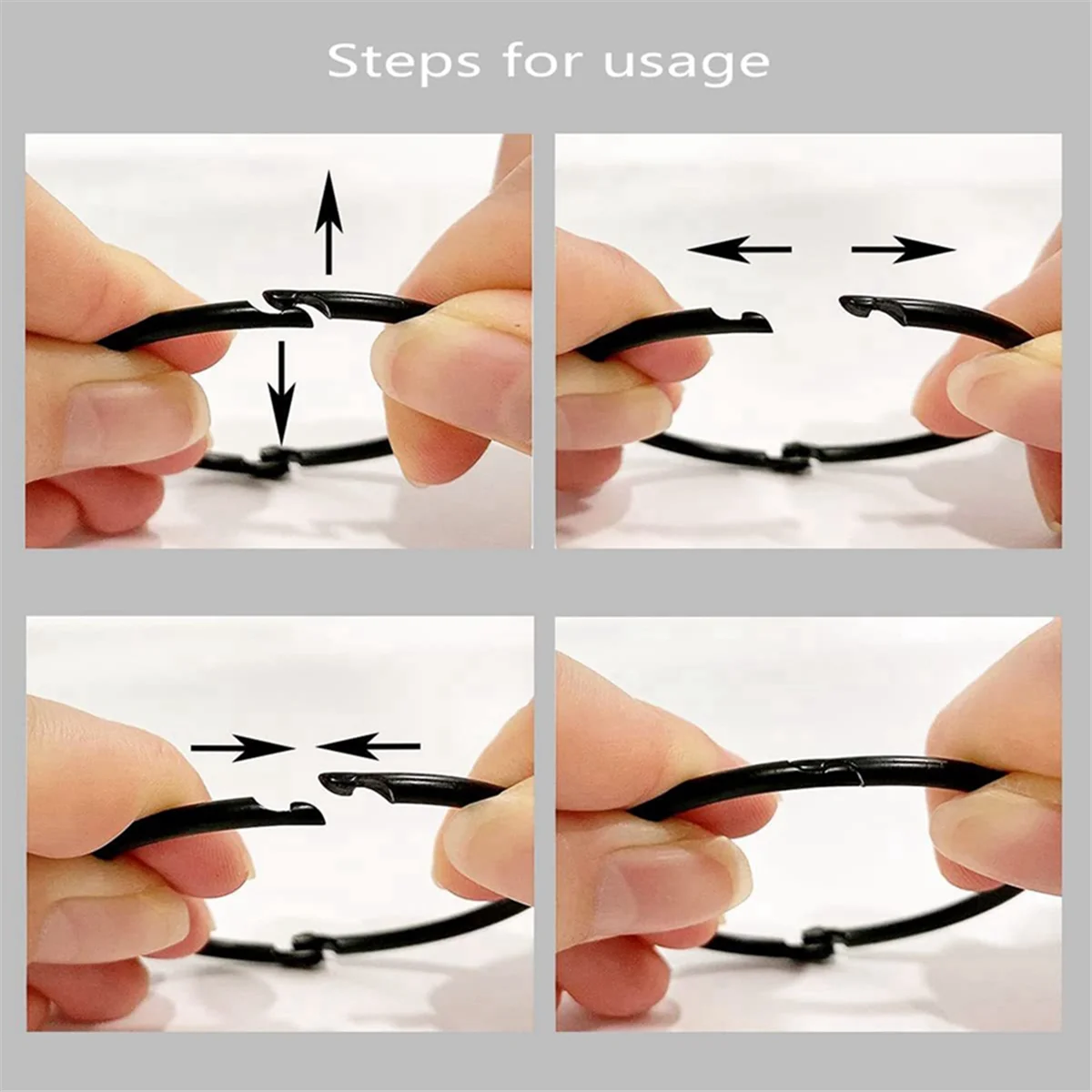 Steps for usage