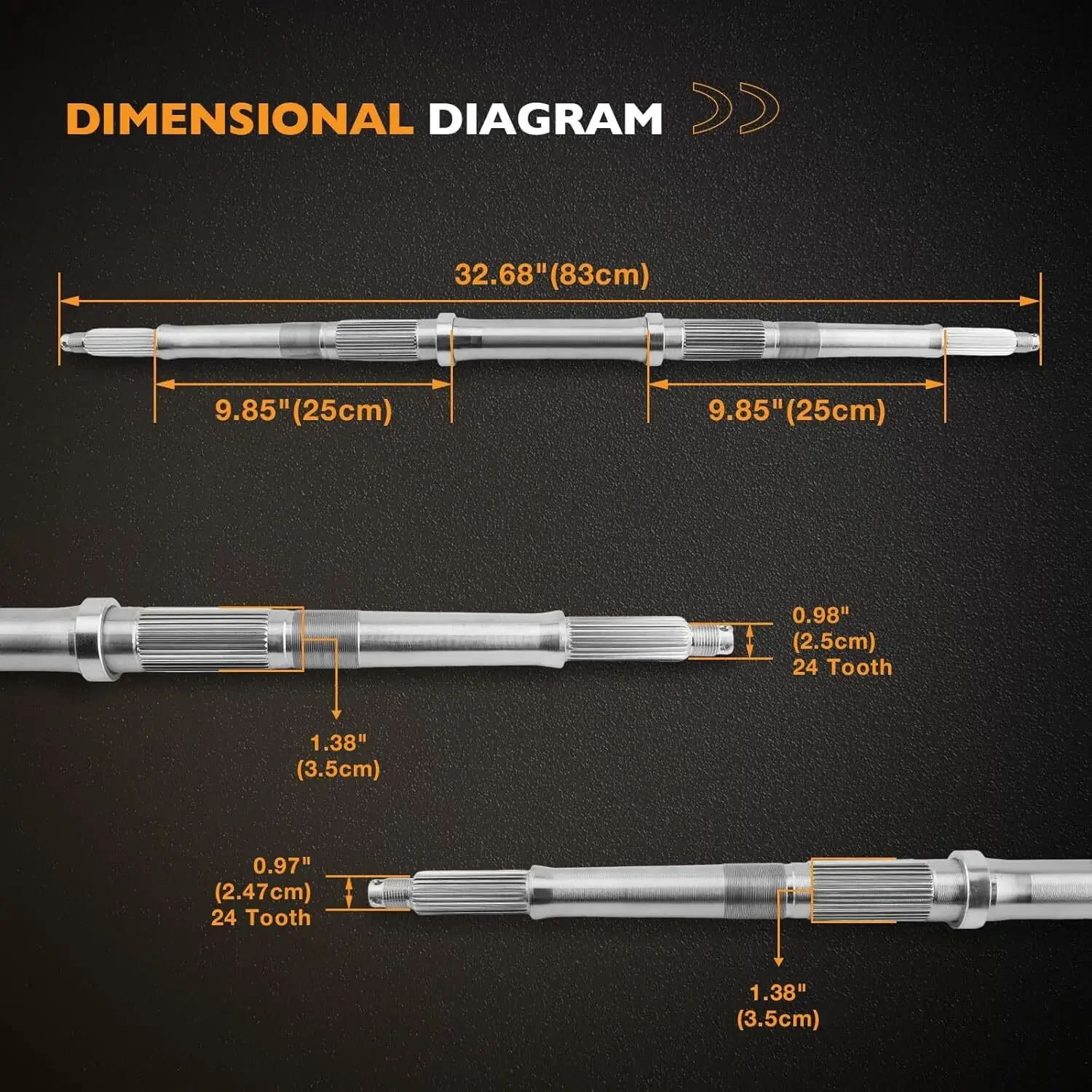 DIMENSIONAL DIAGRAM

32.68"(83cm)

9.85"(25cm)

9.85"(25cm)

0.98" (2.5cm) 24 Tooth

1.38" (3.5cm)

0.97" (2.47cm) 24 Tooth

1.38" (3.5cm)