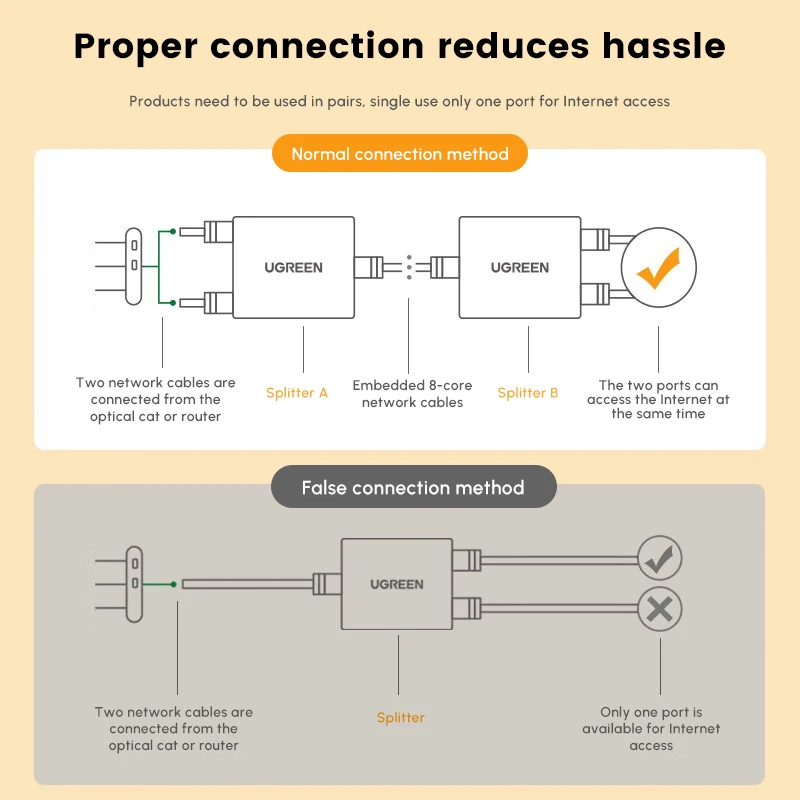 Proper connection reduces hassle

Products need to be used in pairs, single use only one port for Internet access

Normal connection method

UGREEN

UGREEN

Two network cables are connected from the optical cat or router

Splitter A

Embedded 8-core network cables

Splitter B

The two ports can access the Internet at the same time

False connection method

UGREEN

Two network cables are connected from the optical cat or router

Splitter

Only one port is available for Internet access