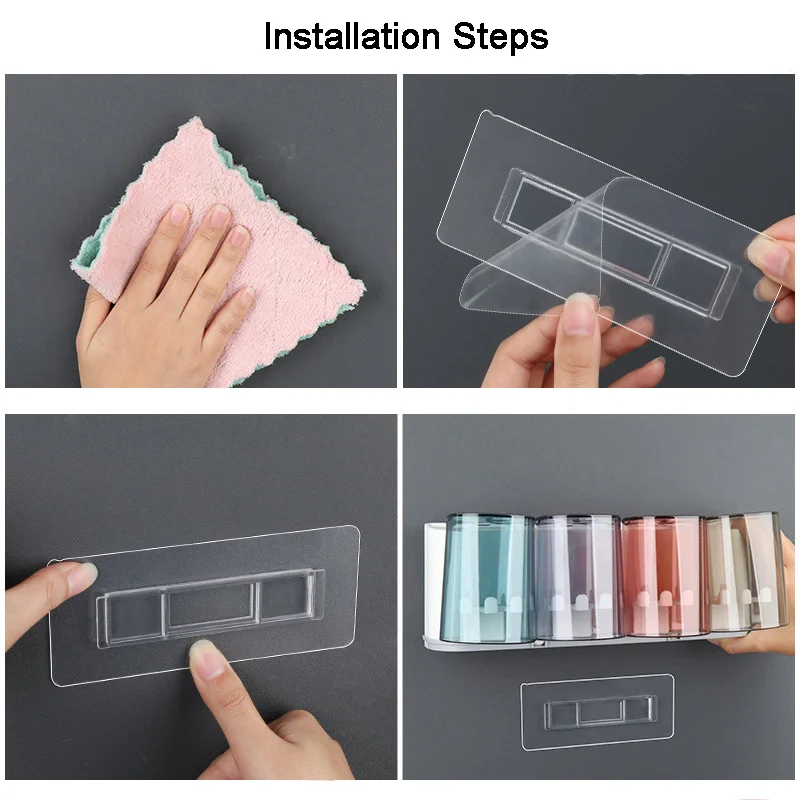 Installation Steps