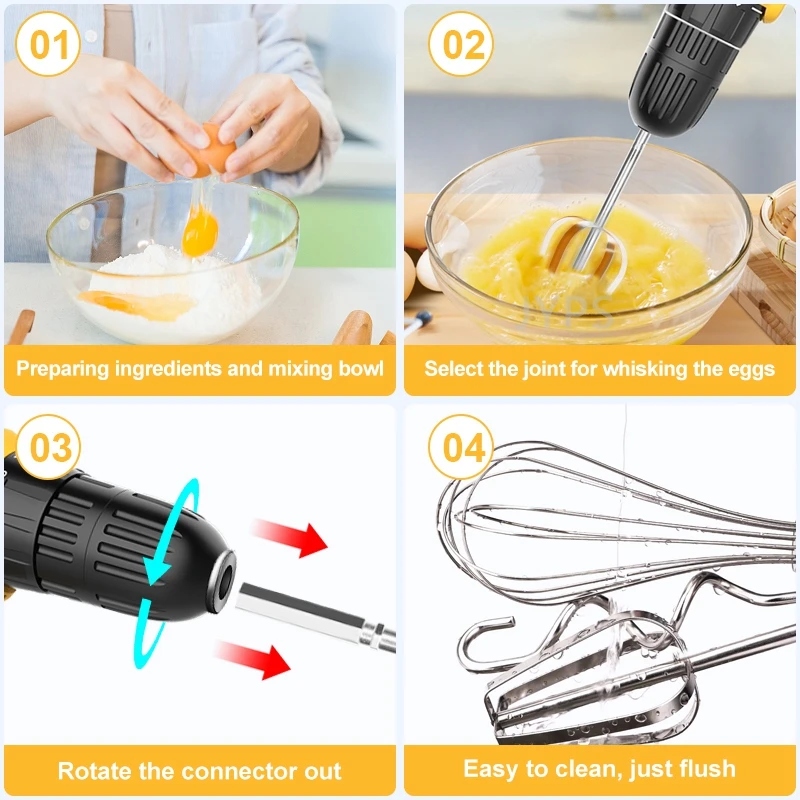 01

Preparing ingredients and mixing bowl

02

Select the joint for whisking the eggs

03

Rotate the connector out

04

Easy to clean, just flush