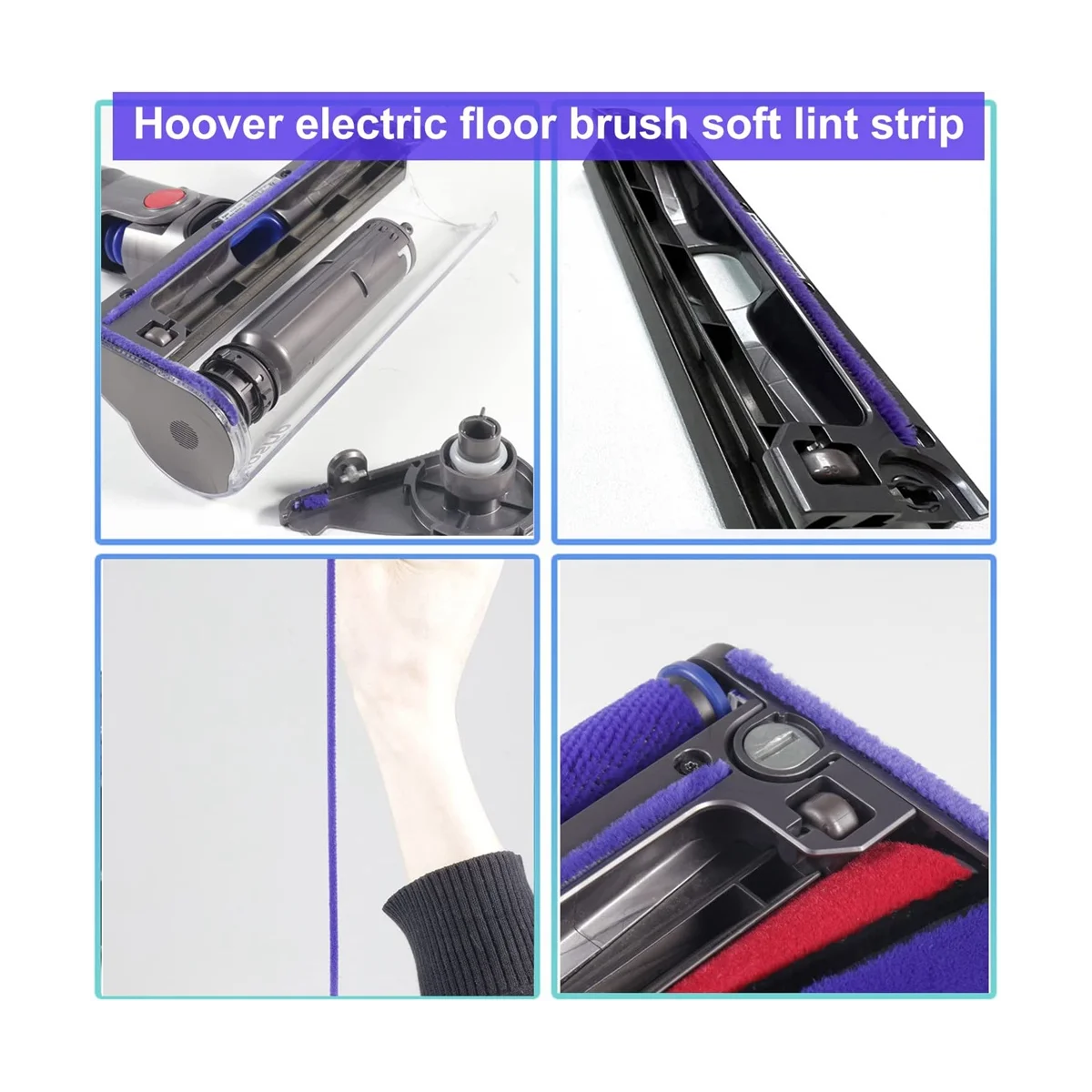 Hoover electric floor brush soft lint strip