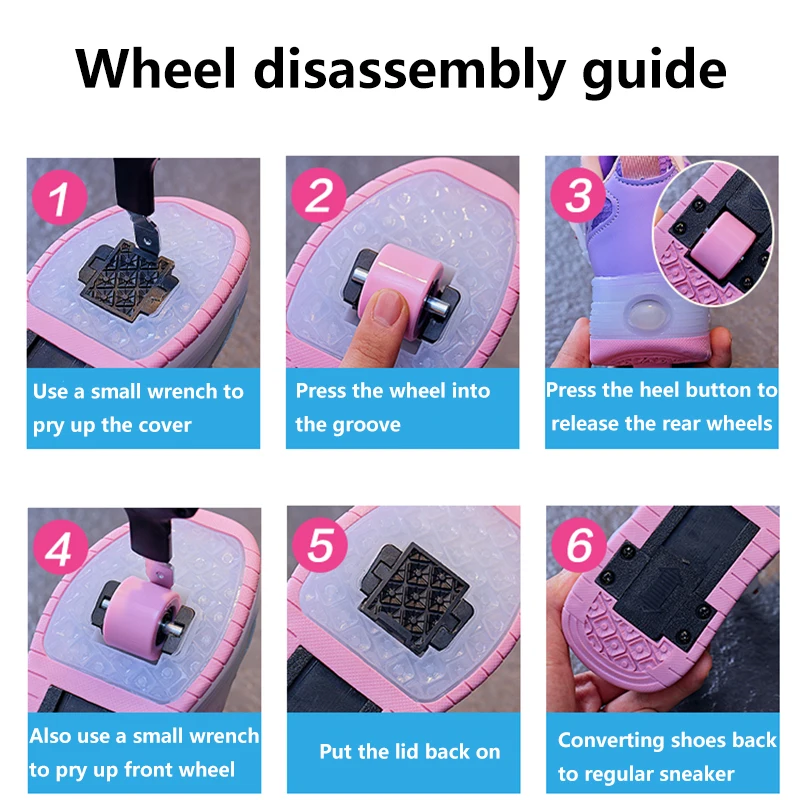 Wheel disassembly guide

1

Use a small wrench to pry up the cover

2

Press the wheel into the groove

3

Press the heel button to release the rear wheels

4

Also use a small wrench to pry up front wheel

5

Put the lid back on

6

Converting shoes back to regular sneaker