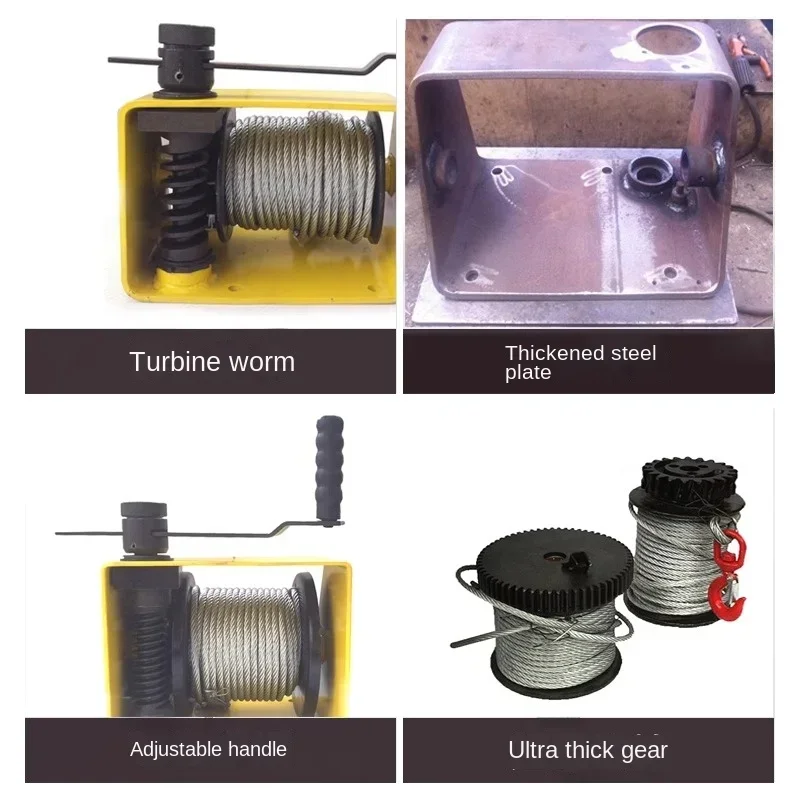 Turbine worm

Thickened steel plate

Adjustable handle

Ultra thick gear