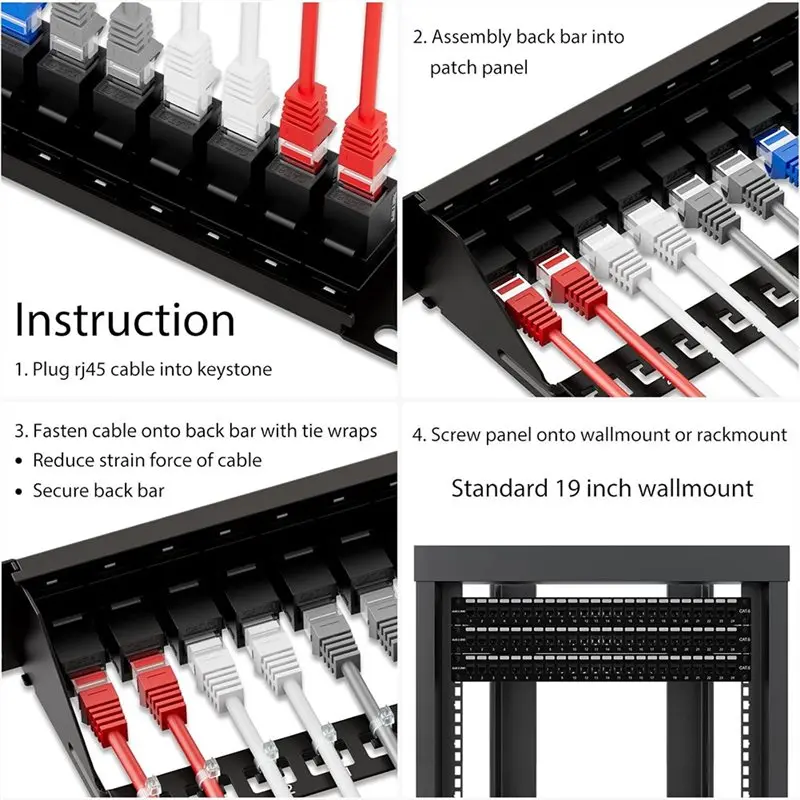 Instruction

1. Plug rj45 cable into keystone

2. Assembly back bar into patch panel

3. Fasten cable onto back bar with tie wraps

• Reduce strain force of cable

• Secure back bar

4. Screw panel onto wallmount or rackmount

Standard 19 inch wallmount

CAT.6

CAT.6

CAT.6