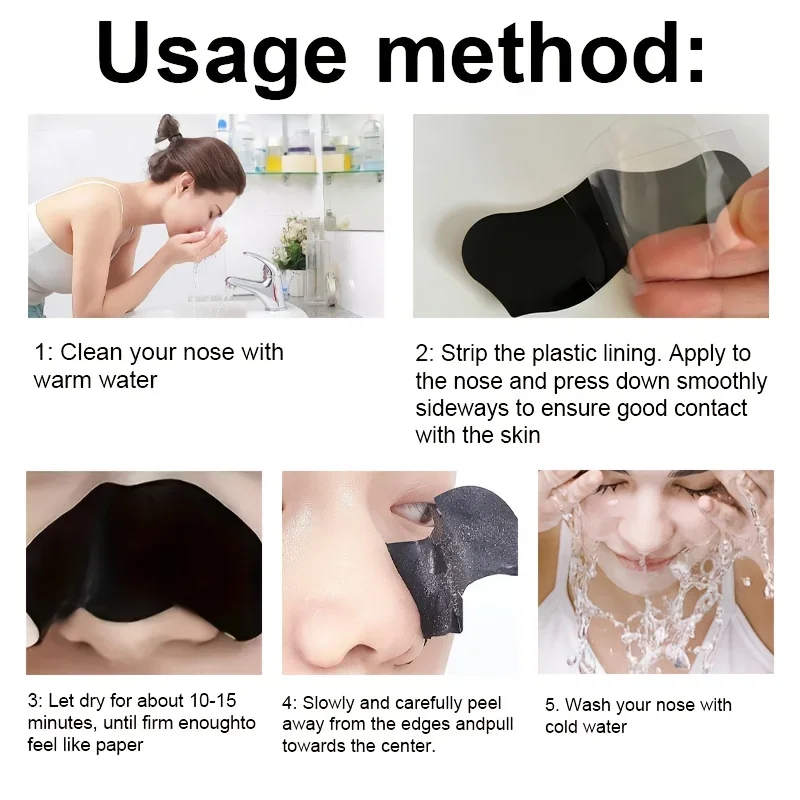 Usage method:

1: Clean your nose with warm water

2: Strip the plastic lining. Apply to the nose and press down smoothly sideways to ensure good contact with the skin

3: Let dry for about 10-15 minutes, until firm enoughto feel like paper

4: Slowly and carefully peel away from the edges andpull towards the center.

5. Wash your nose with cold water