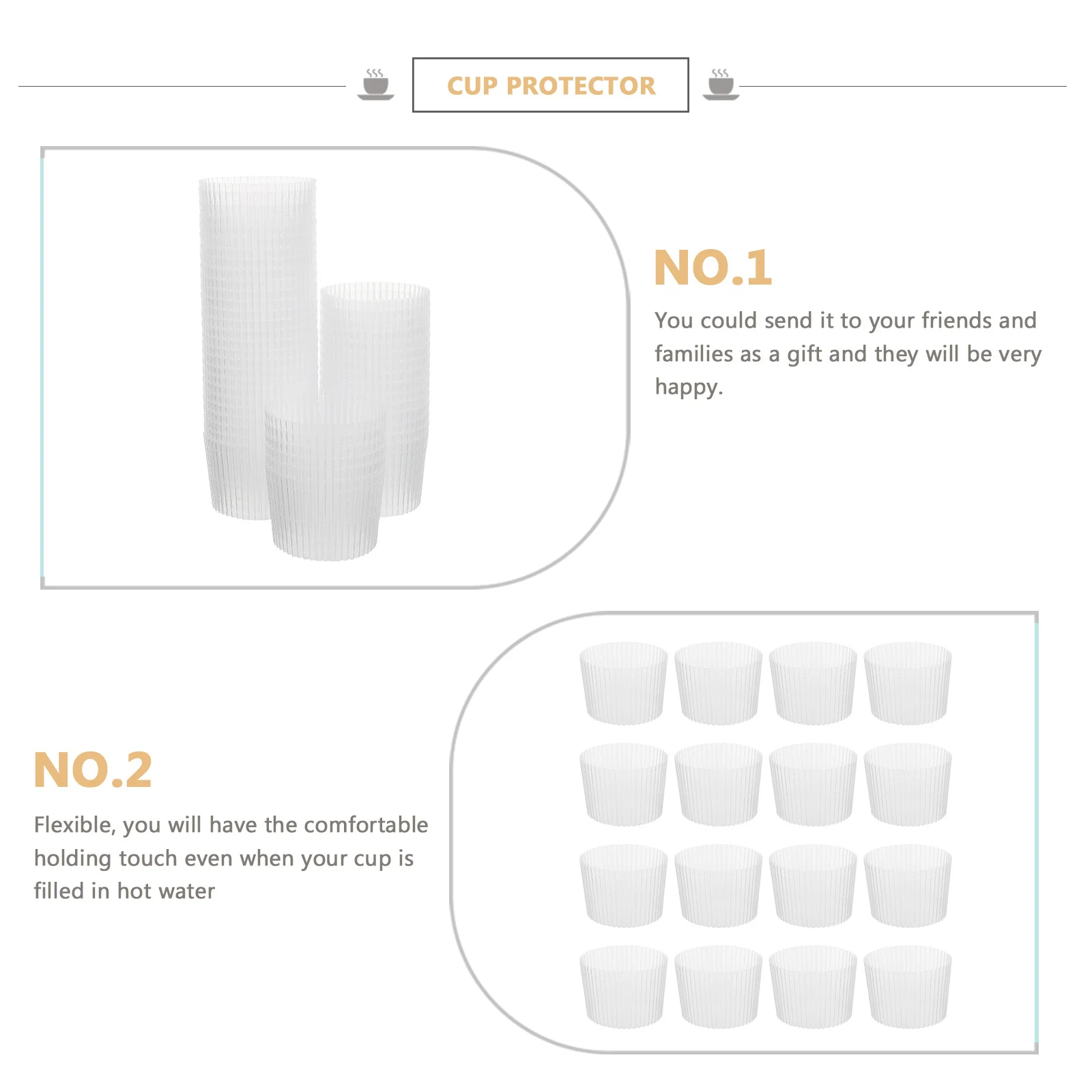 CUP PROTECTOR

NO.1

You could send it to your friends and families as a gift and they will be very happy.

NO.2

Flexible, you will have the comfortable holding touch even when your cup is filled in hot water