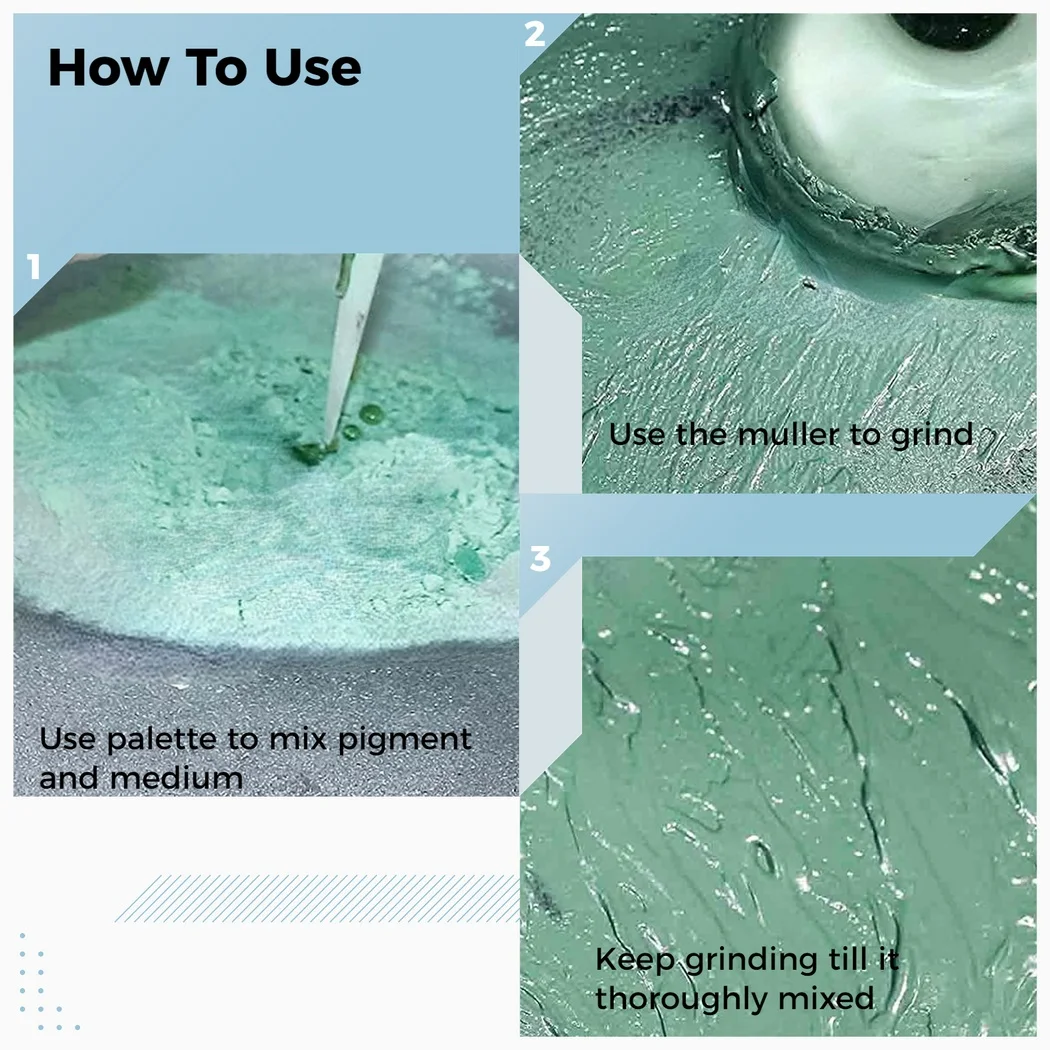 How To Use

1

Use palette to mix pigment and medium

2

Use the muller to grind

3

Keep grinding till it thoroughly mixed