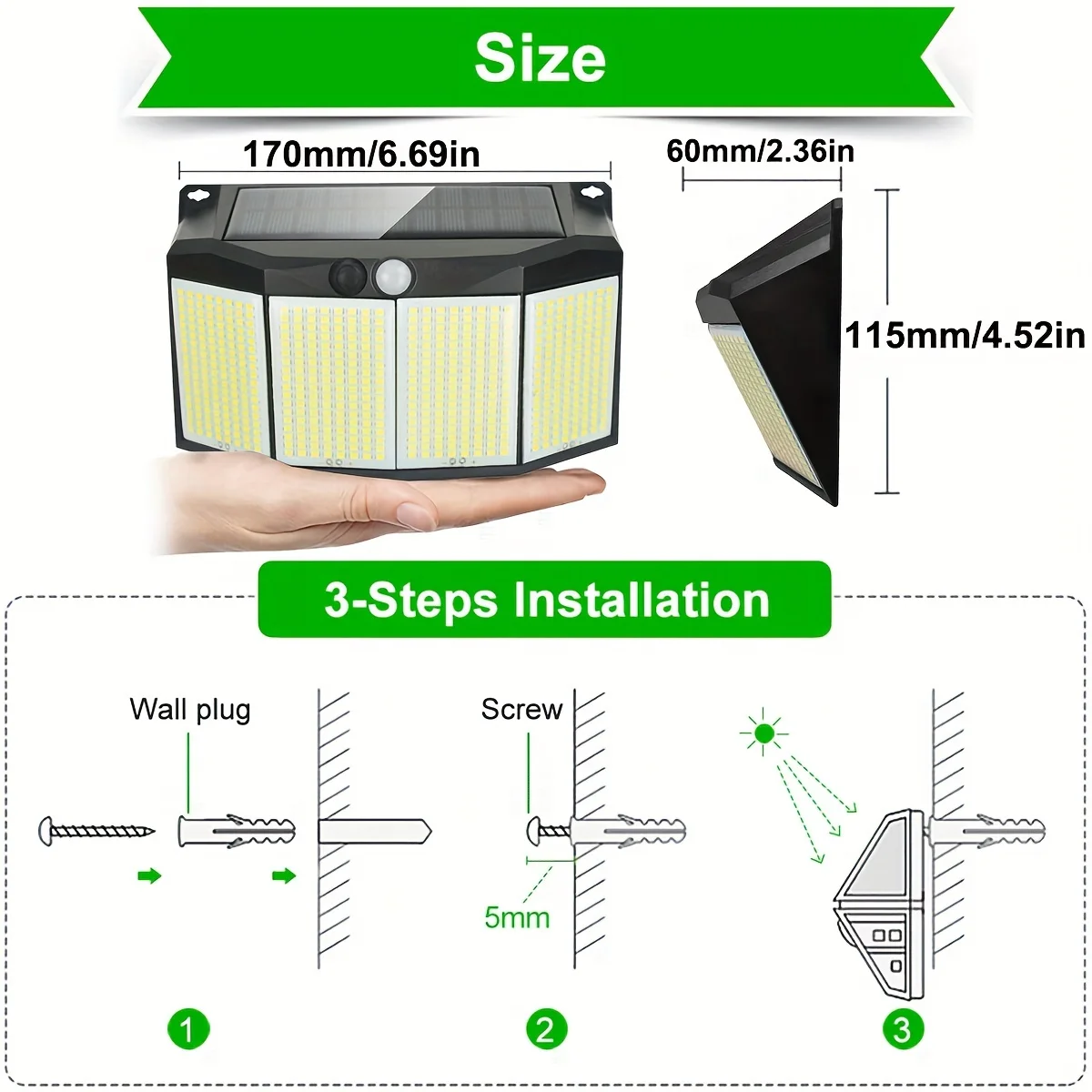 Size

170mm/6.69in

60mm/2.36in

115mm/4.52in

3-Steps Installation

Wall plug

Screw

5mm

1

2

3