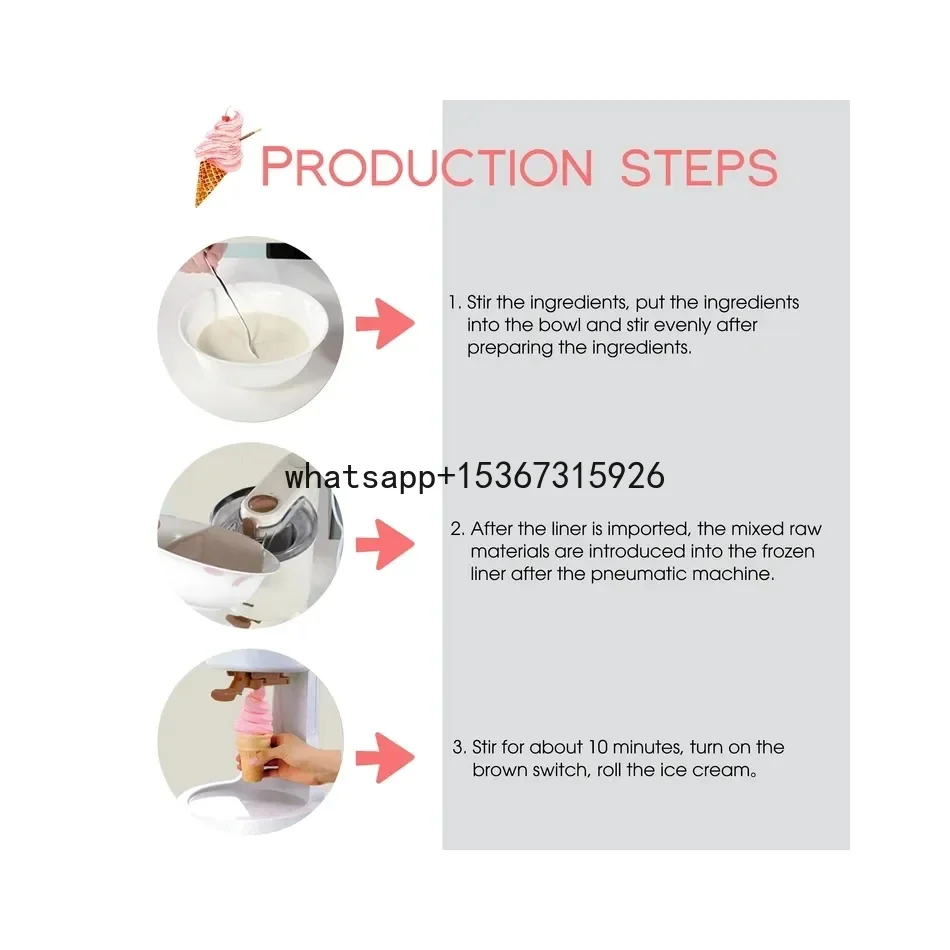 PRODUCTION STEPS

1. Stir the ingredients, put the ingredients into the bowl and stir evenly after preparing the ingredients.

whatsapp+15367315926

2. After the liner is imported, the mixed raw materials are introduced into the frozen liner after the pneumatic machine.

3. Stir for about 10 minutes, turn on the brown switch, roll the ice cream。