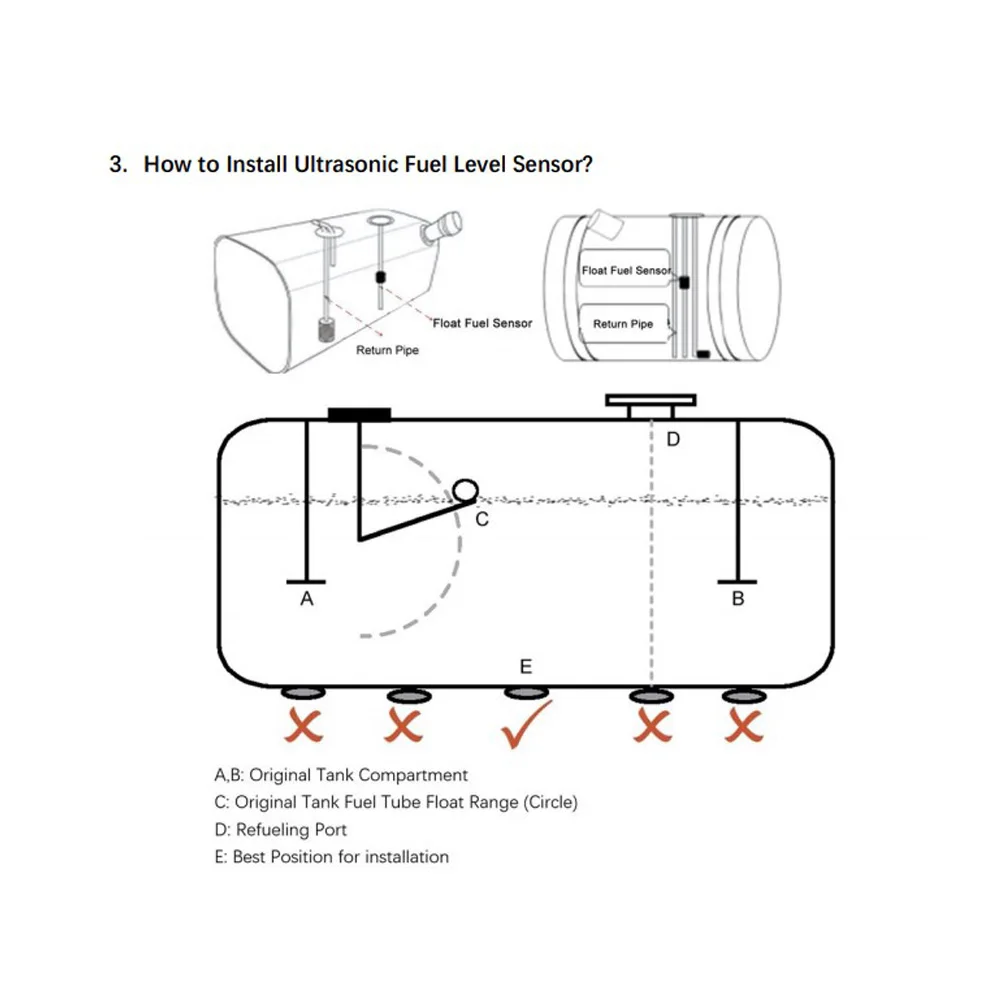 3. How to Install Ultrasonic Fuel Level Sensor?

Float Fuel Sensor

Return Pipe

Float Fuel Sensor

Return Pipe

D

C

A

B

E

A,B: Original Tank Compartment
C: Original Tank Fuel Tube Float Range (Circle)
D: Refueling Port
E: Best Position for installation