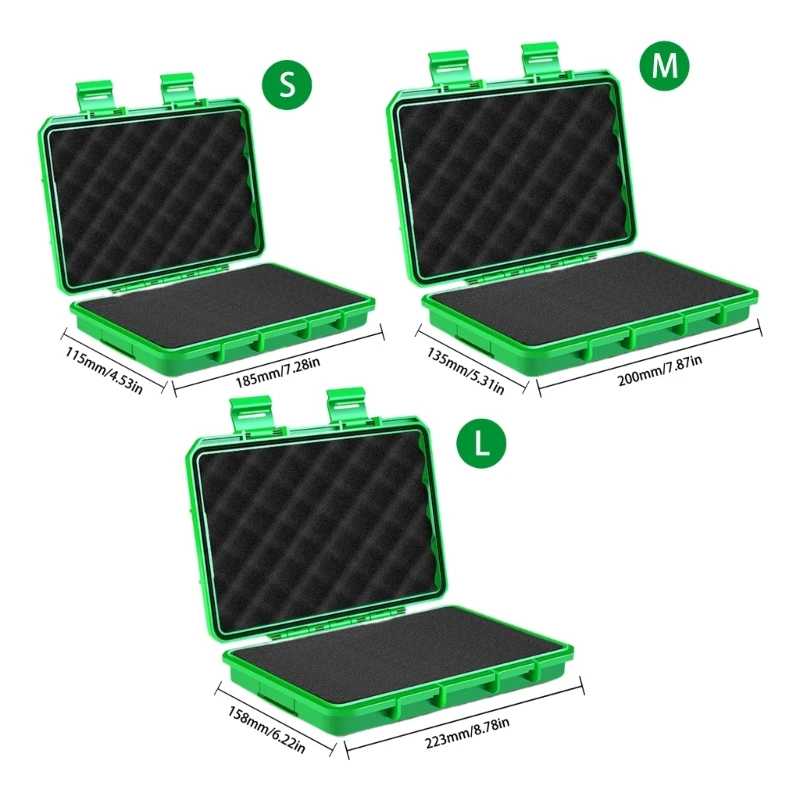 S

115mm/4.53in

185mm/7.28in

M

135mm/5.31in

200mm/7.87in

L

158mm/6.22in

223mm/8.78in