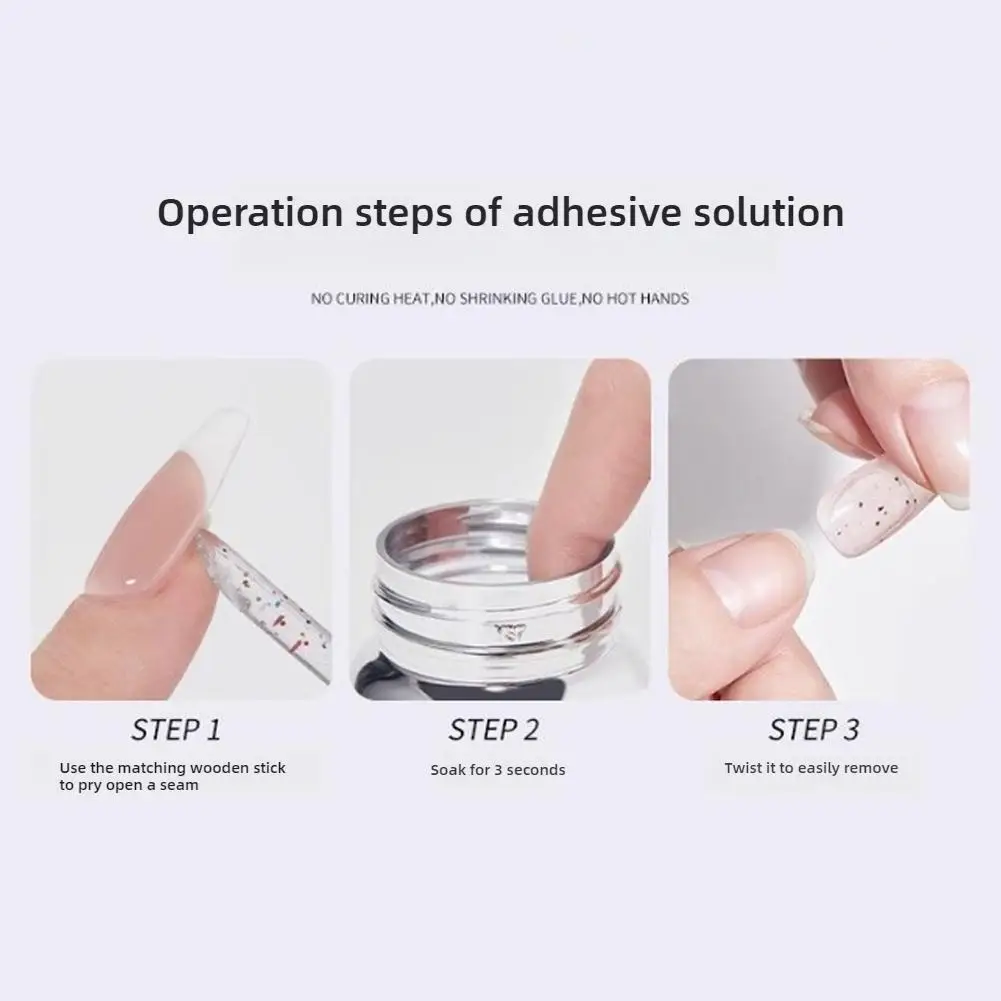 Operation steps of adhesive solution

NO CURING HEAT,NO SHRINKING GLUE,NO HOT HANDS

STEP 1

Use the matching wooden stick to pry open a seam

STEP 2

Soak for 3 seconds

STEP 3

Twist it to easily remove