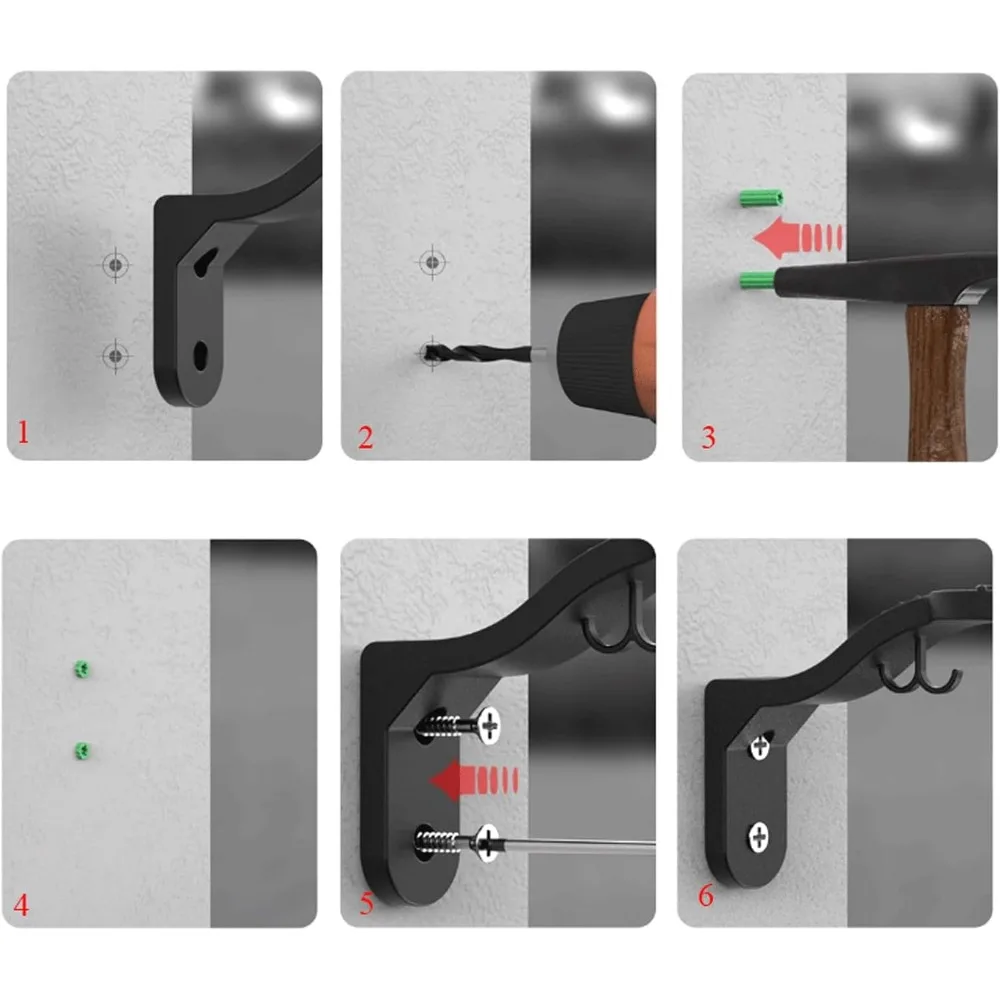 1

2

3

4

5

6