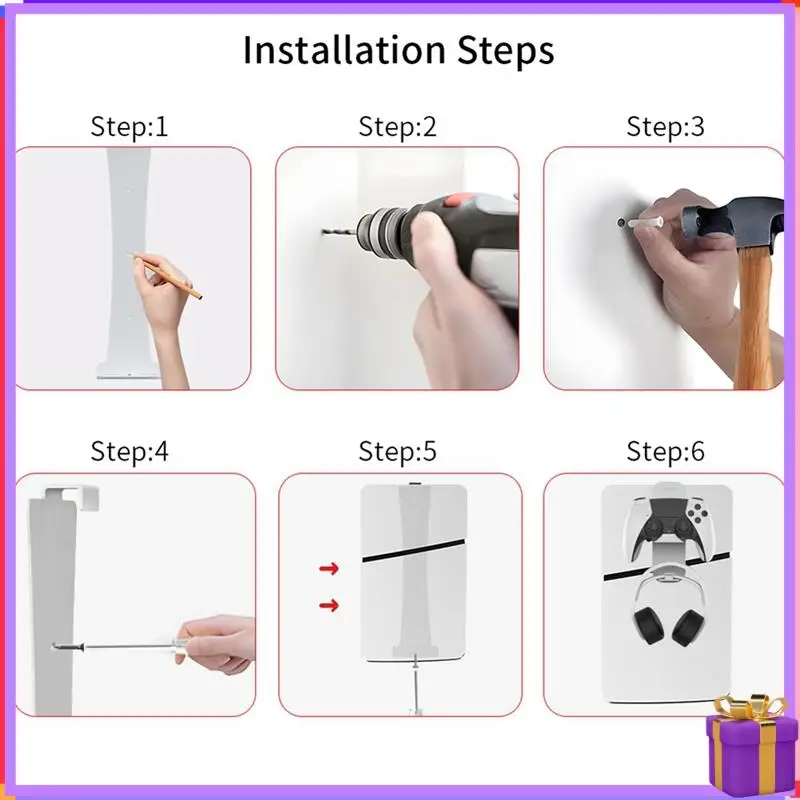 Installation Steps

Step:1

Step:2

Step:3

Step:4

Step:5

Step:6