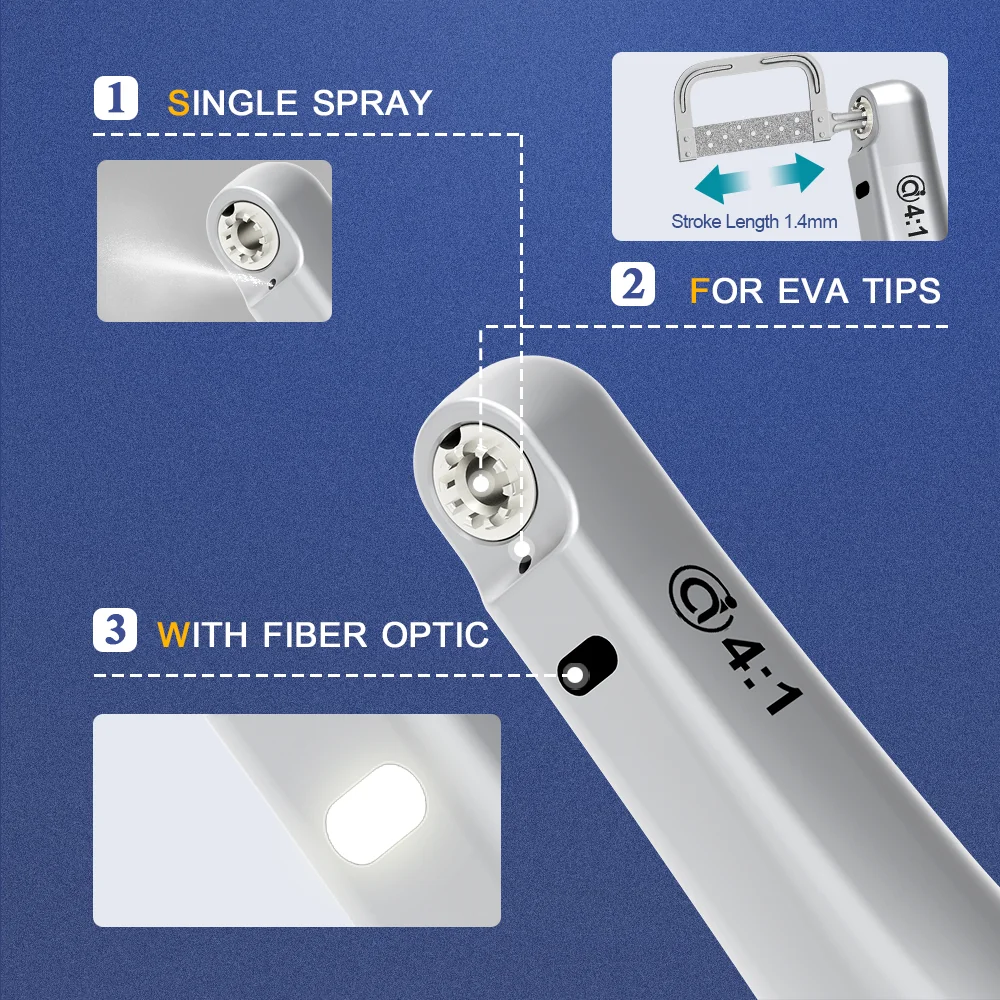 1 SINGLE SPRAY

Stroke Length 1.4mm

4:1

2 FOR EVA TIPS

3 WITH FIBER OPTIC

4:1