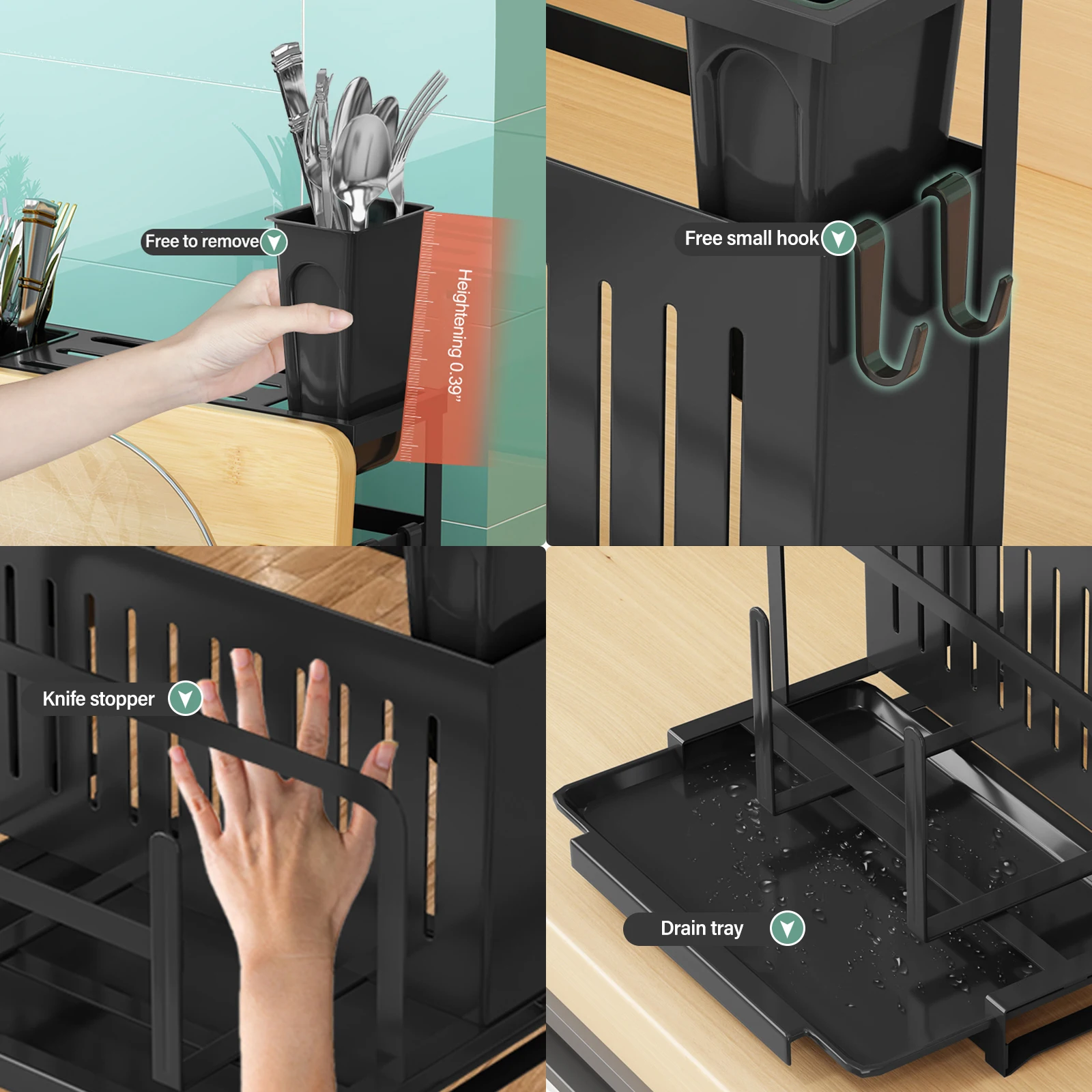 Free to remove

Heightening 0.39"

Free small hook

Knife stopper

Drain tray