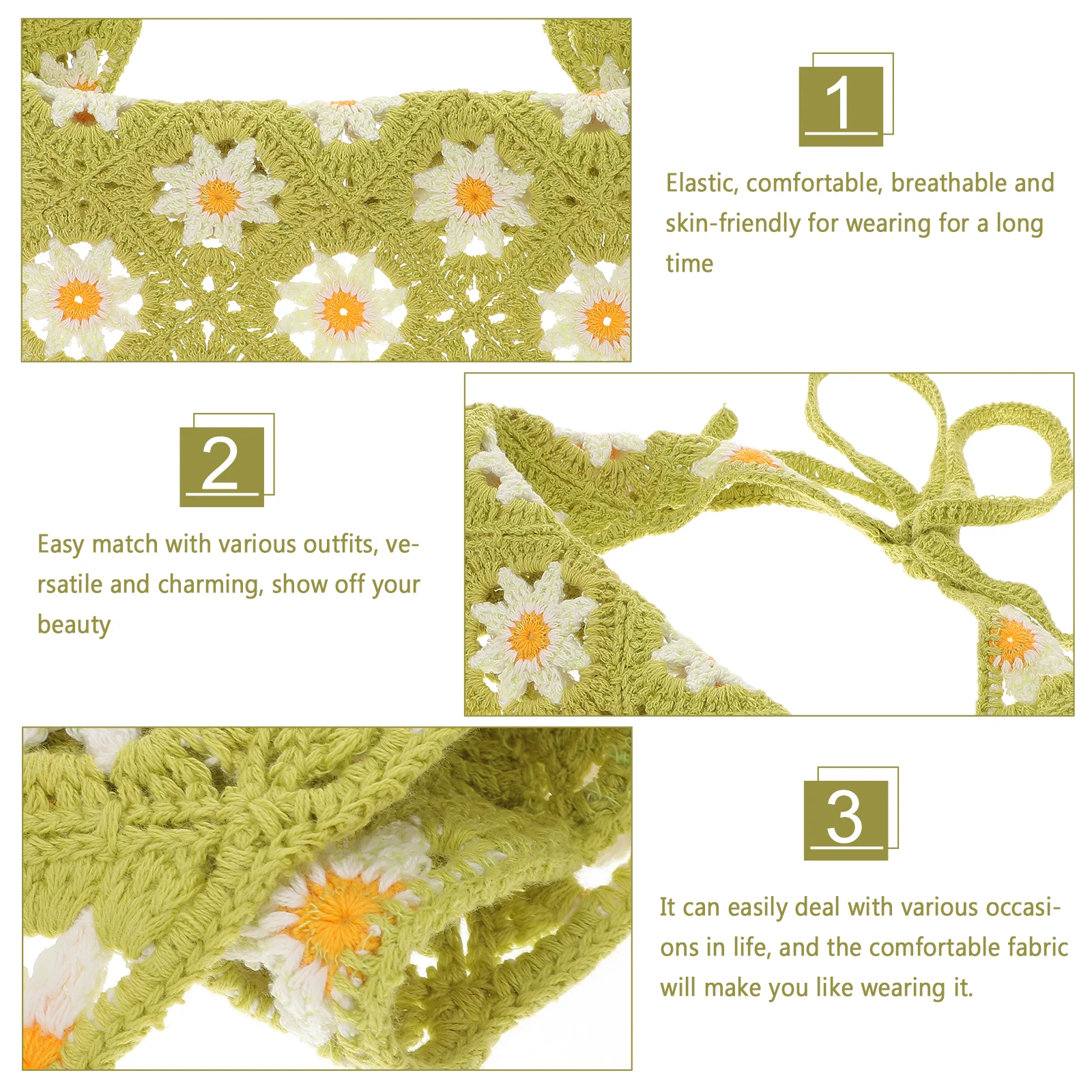 1

Elastic, comfortable, breathable and skin-friendly for wearing for a long time

2

Easy match with various outfits, versatile and charming, show off your beauty

3

It can easily deal with various occasions in life, and the comfortable fabric will make you like wearing it.