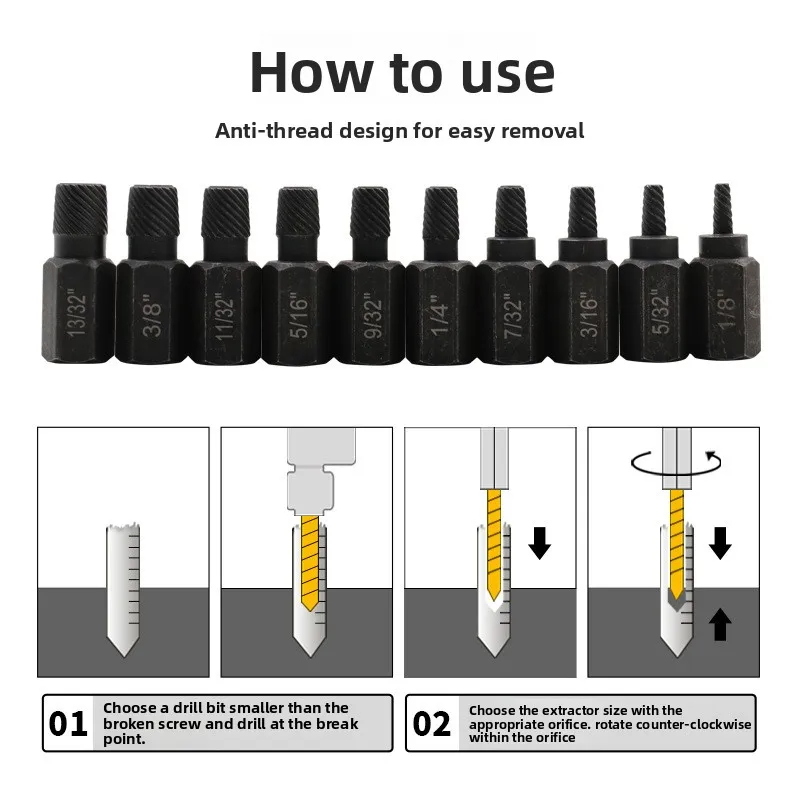 How to use

Anti-thread design for easy removal

13/32"
3/8"
11/32"
5/16"
9/32"
1/4"
7/32"
3/16"
5/32"
1/8"

01 Choose a drill bit smaller than the broken screw and drill at the break point.

02 Choose the extractor size with the appropriate orifice. rotate counter-clockwise within the orifice