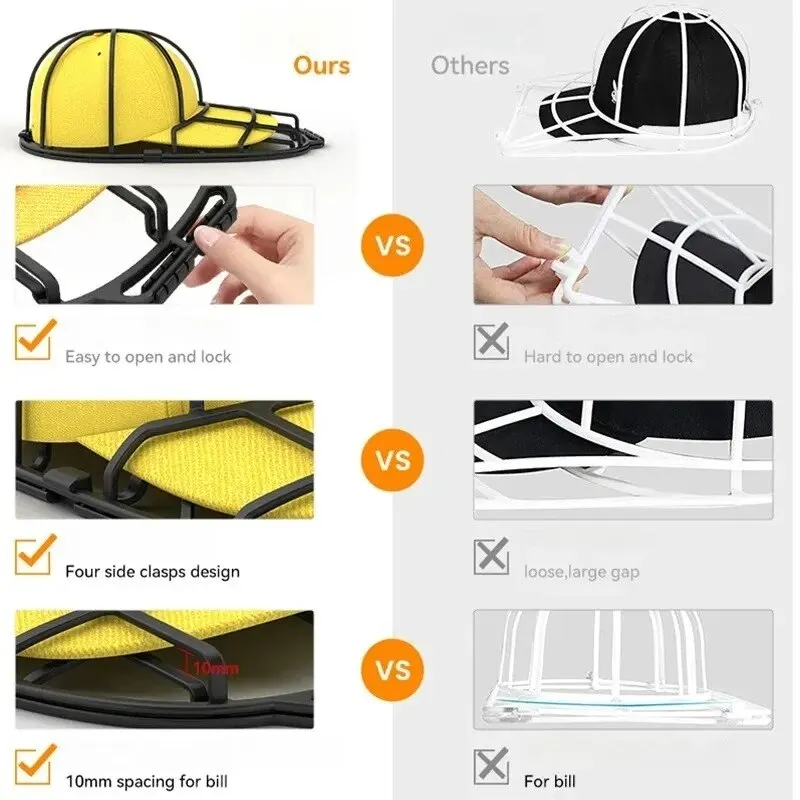 Ours

Others

VS

Easy to open and lock

Hard to open and lock

VS

Four side clasps design

loose,large gap

10mm

VS

10mm spacing for bill

For bill