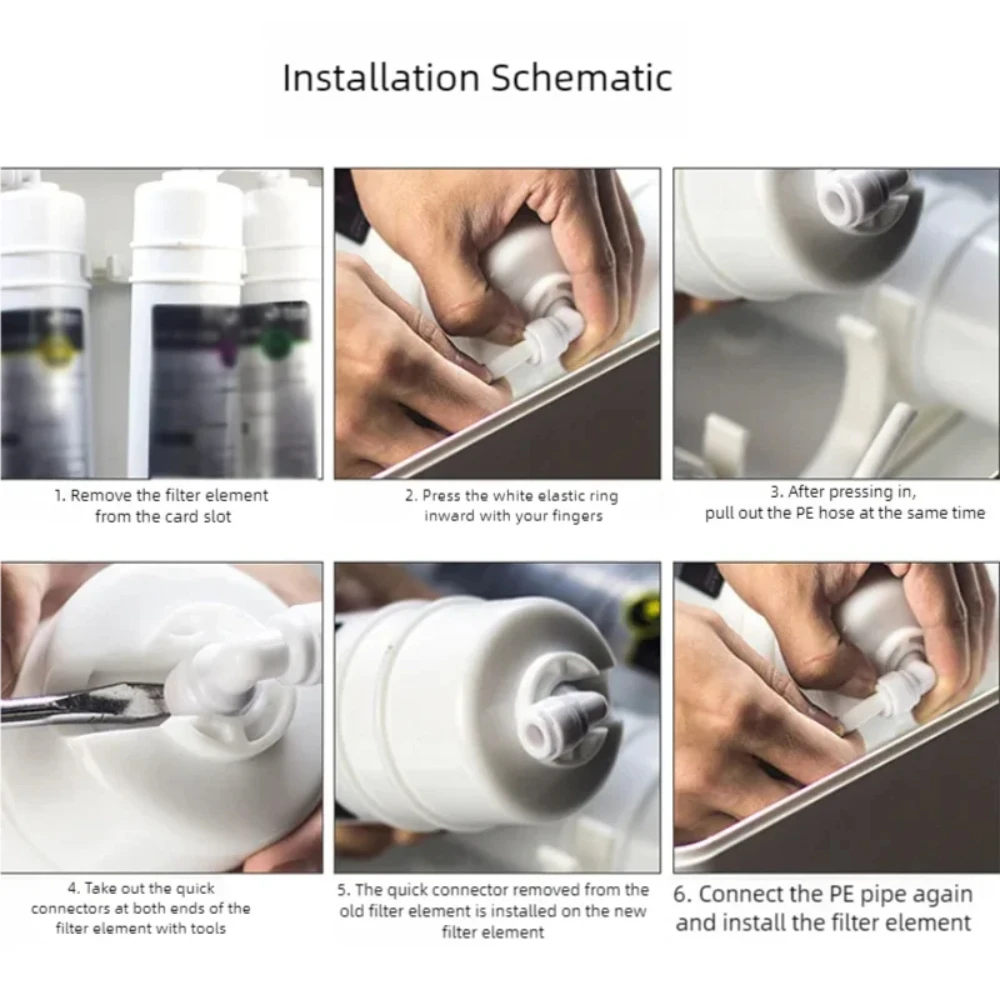 Installation Schematic

1. Remove the filter element from the card slot

2. Press the white elastic ring inward with your fingers

3. After pressing in, pull out the PE hose at the same time

4. Take out the quick connectors at both ends of the filter element with tools

5. The quick connector removed from the old filter element is installed on the new filter element

6. Connect the PE pipe again and install the filter element