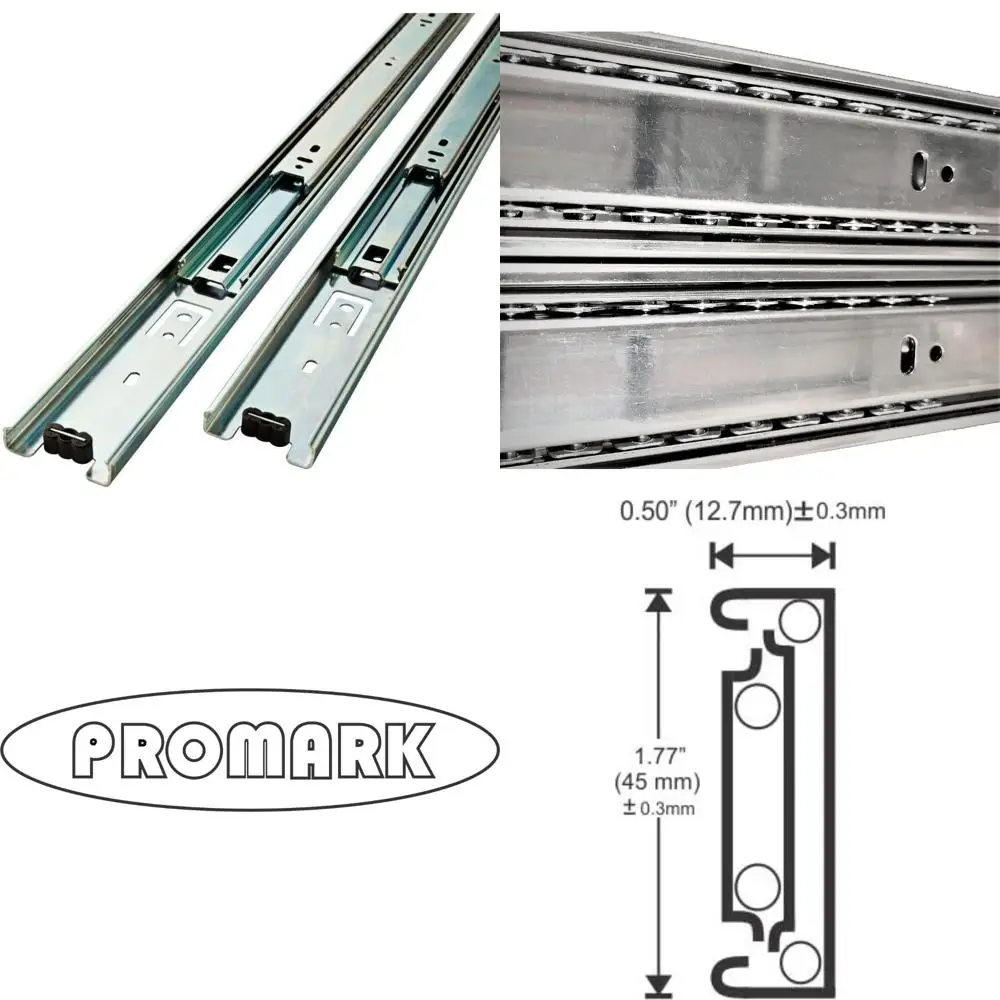 0.50" (12.7mm)±0.3mm

PROMARK

1.77" (45 mm) ±0.3mm