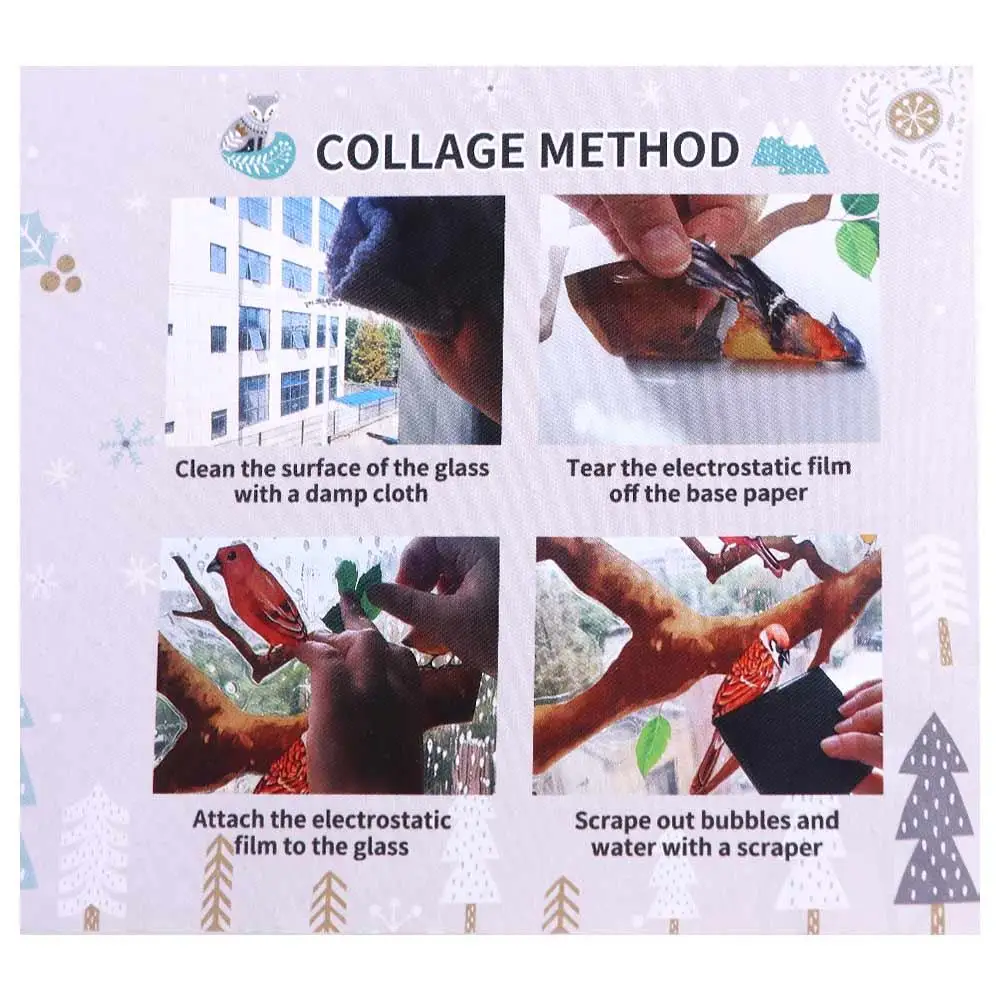 COLLAGE METHOD

Clean the surface of the glass with a damp cloth

Tear the electrostatic film off the base paper

Attach the electrostatic film to the glass

Scrape out bubbles and water with a scraper