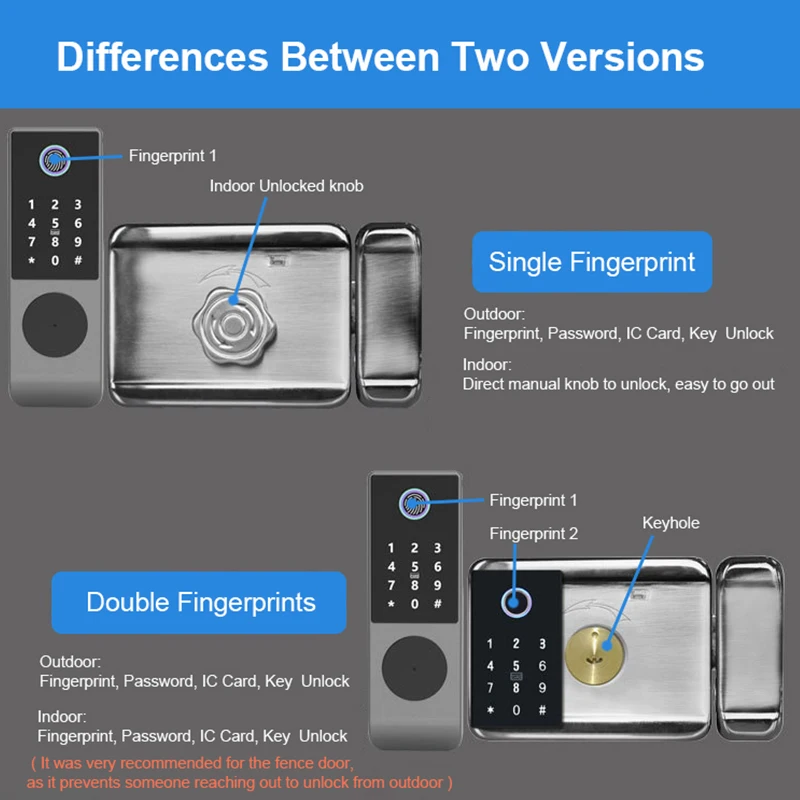 Differences Between Two Versions

Fingerprint 1

Indoor Unlocked knob

1 2 3
4 5 6
7 8 9
* 0 #

Single Fingerprint

Outdoor:
Fingerprint, Password, IC Card, Key Unlock

Indoor:
Direct manual knob to unlock, easy to go out

Fingerprint 1

Fingerprint 2

Keyhole

1 2 3
4 5 6
7 8 9
* 0 #

1 2 3
4 5 6
7 8 9
* 0 #

Double Fingerprints

Outdoor:
Fingerprint, Password, IC Card, Key Unlock

Indoor:
Fingerprint, Password, IC Card, Key Unlock

( It was very recommended for the fence door, as it prevents someone reaching out to unlock from outdoor )