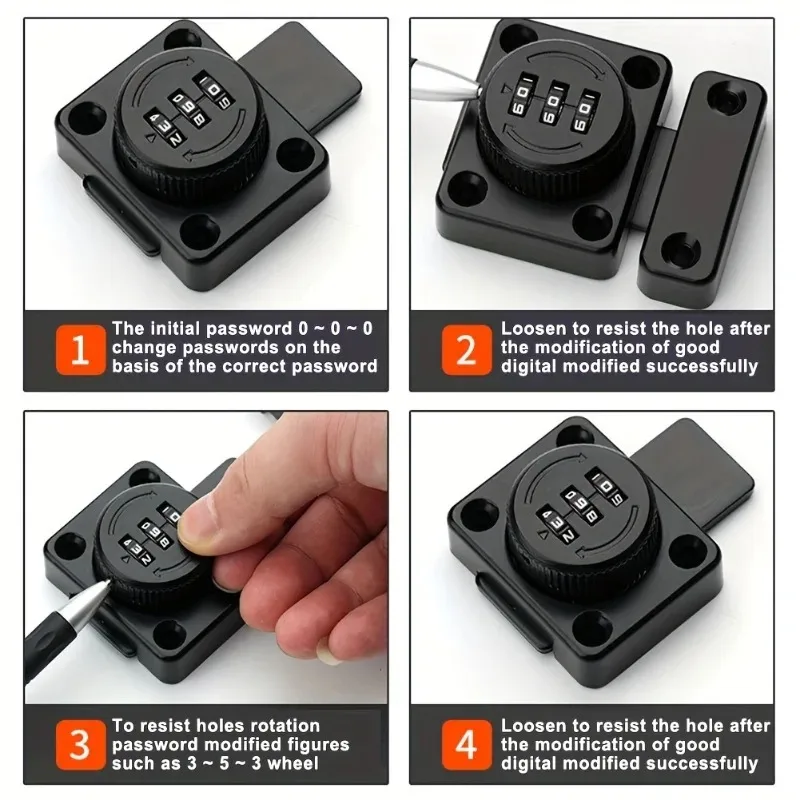 1
The initial password 0 ~ 0 ~ 0 change passwords on the basis of the correct password

2
Loosen to resist the hole after the modification of good digital modified successfully

3
To resist holes rotation password modified figures such as 3 ~ 5 ~ 3 wheel

4
Loosen to resist the hole after the modification of good digital modified successfully