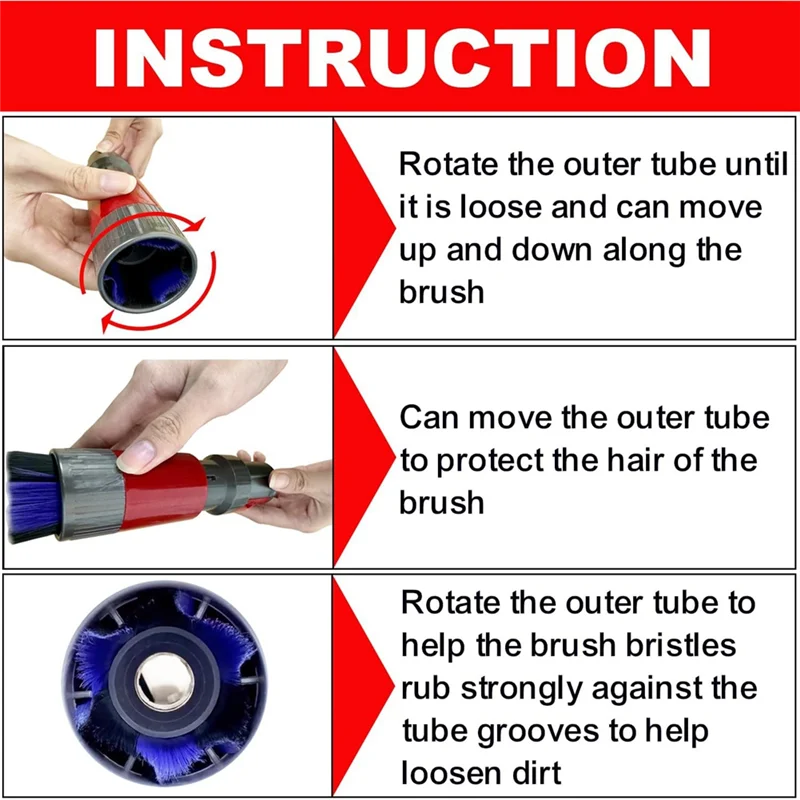 INSTRUCTION

Rotate the outer tube until it is loose and can move up and down along the brush

Can move the outer tube to protect the hair of the brush

Rotate the outer tube to help the brush bristles rub strongly against the tube grooves to help loosen dirt