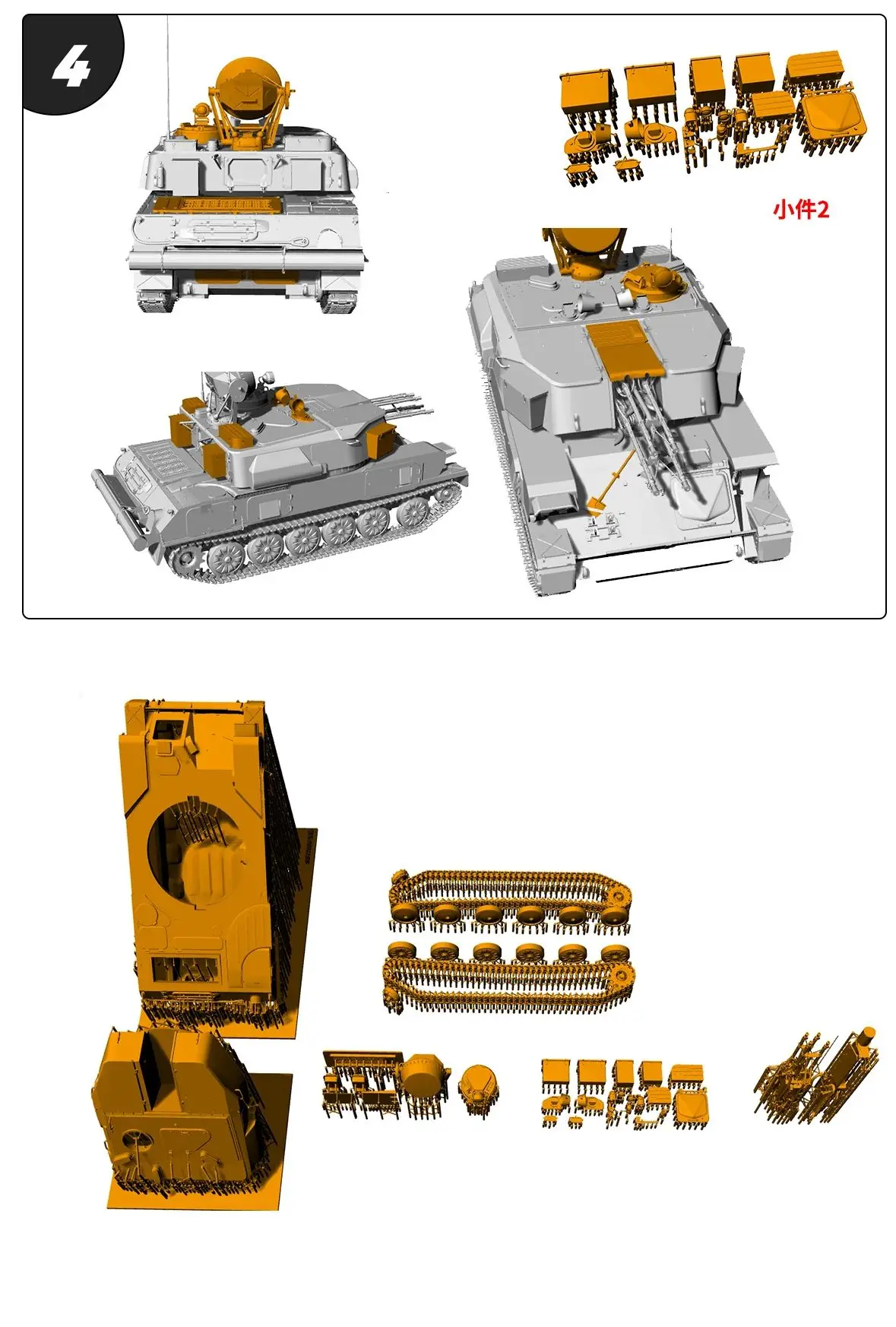 4

小件2