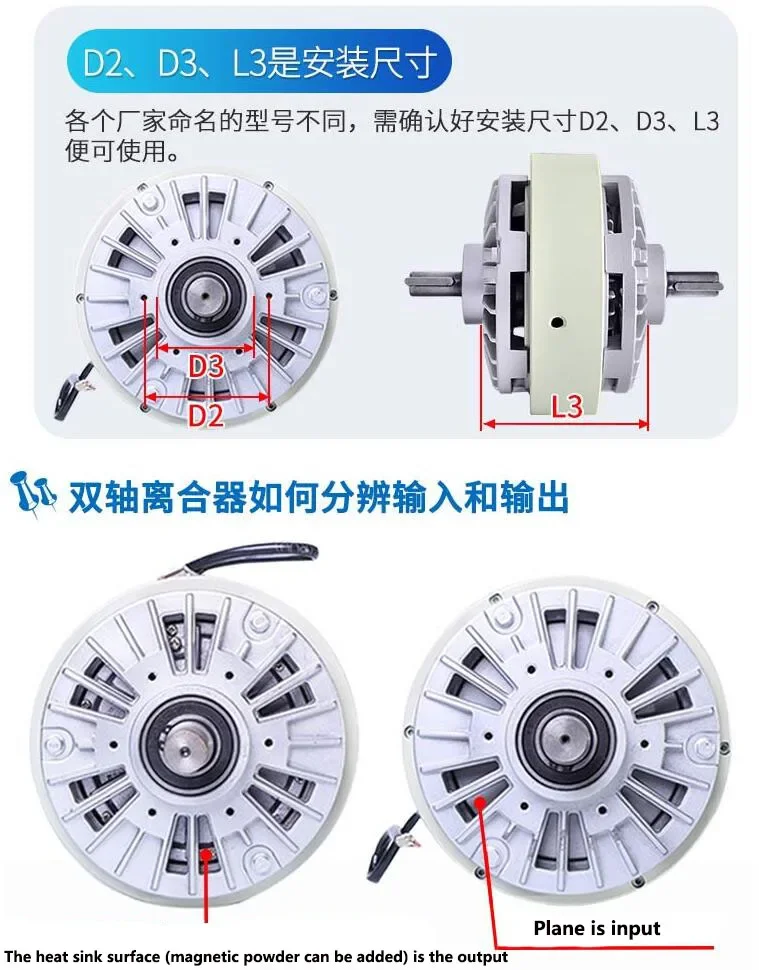 D2、D3、L3是安装尺寸

各个厂家命名的型号不同，需确认好安装尺寸D2、D3、L3便可使用。

D3

D2

L3

双轴离合器如何分辨输入和输出

Plane is input

The heat sink surface (magnetic powder can be added) is the output