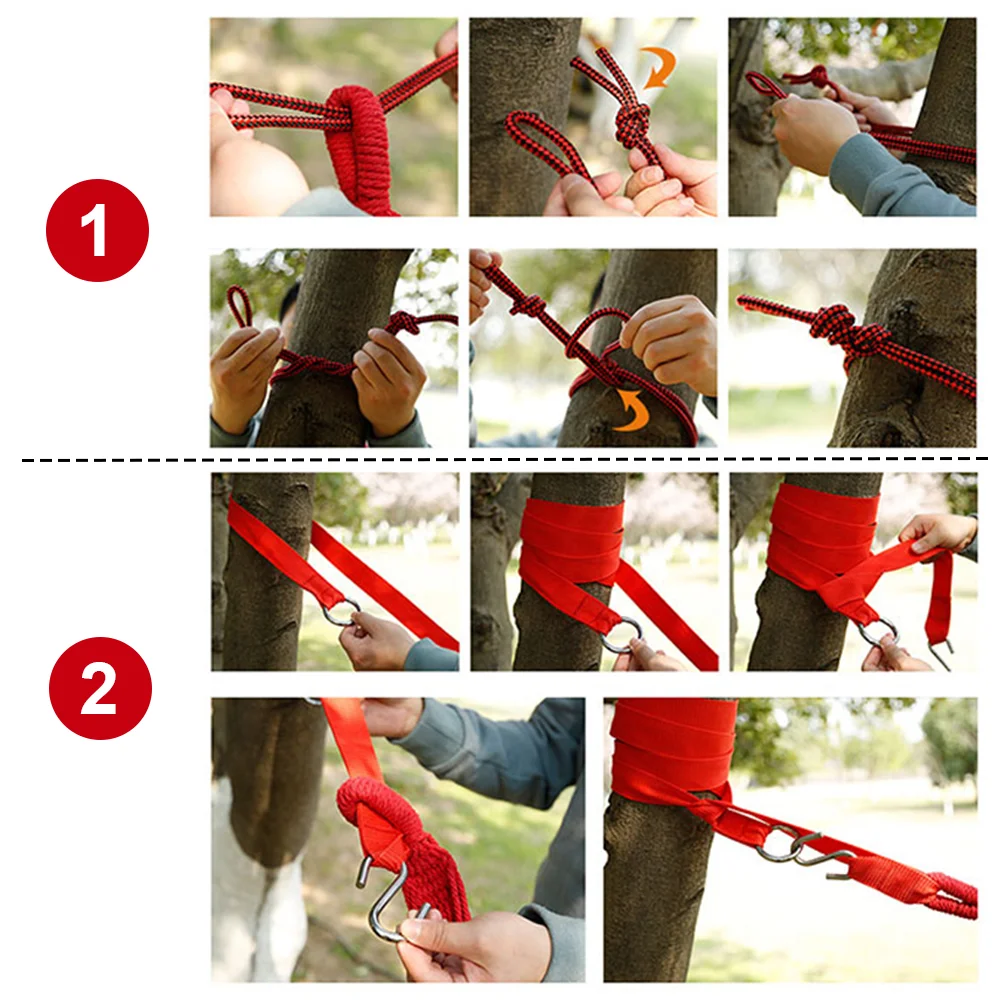 1

2