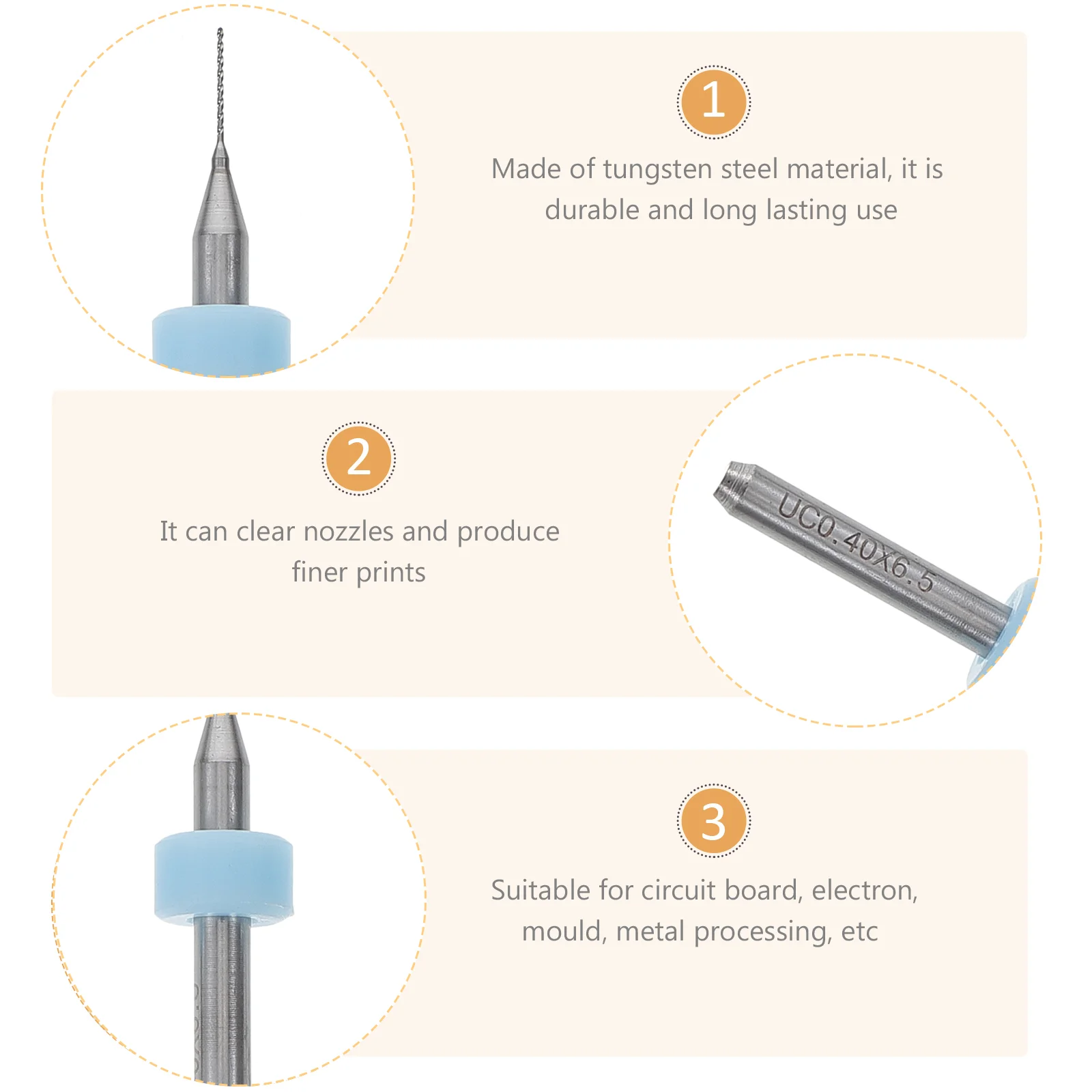 1

Made of tungsten steel material, it is durable and long lasting use

2

It can clear nozzles and produce finer prints

UC0.40X6.5

3

Suitable for circuit board, electron, mould, metal processing, etc