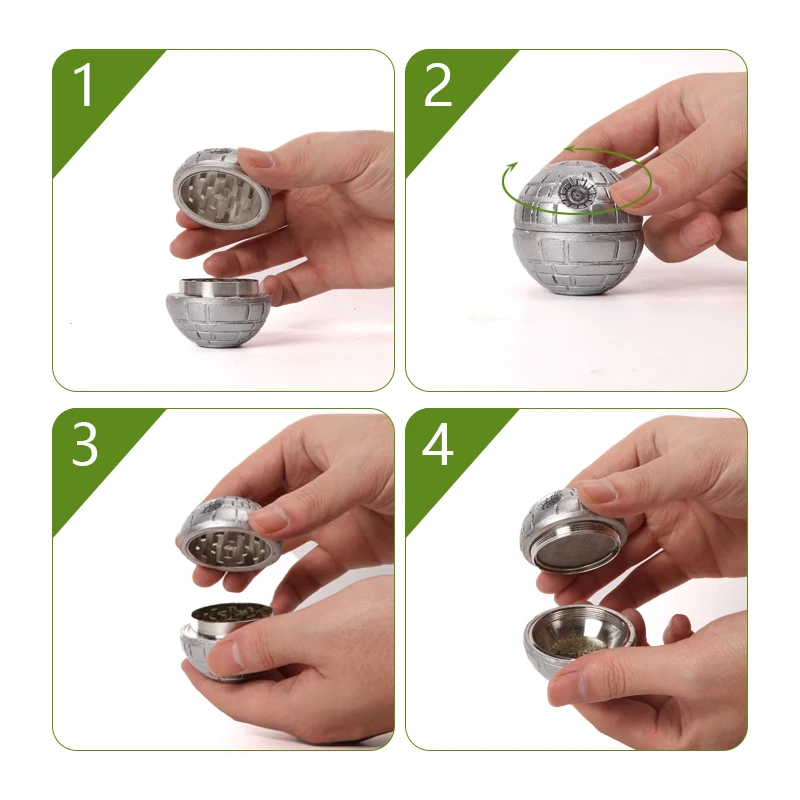 1

2

3

4