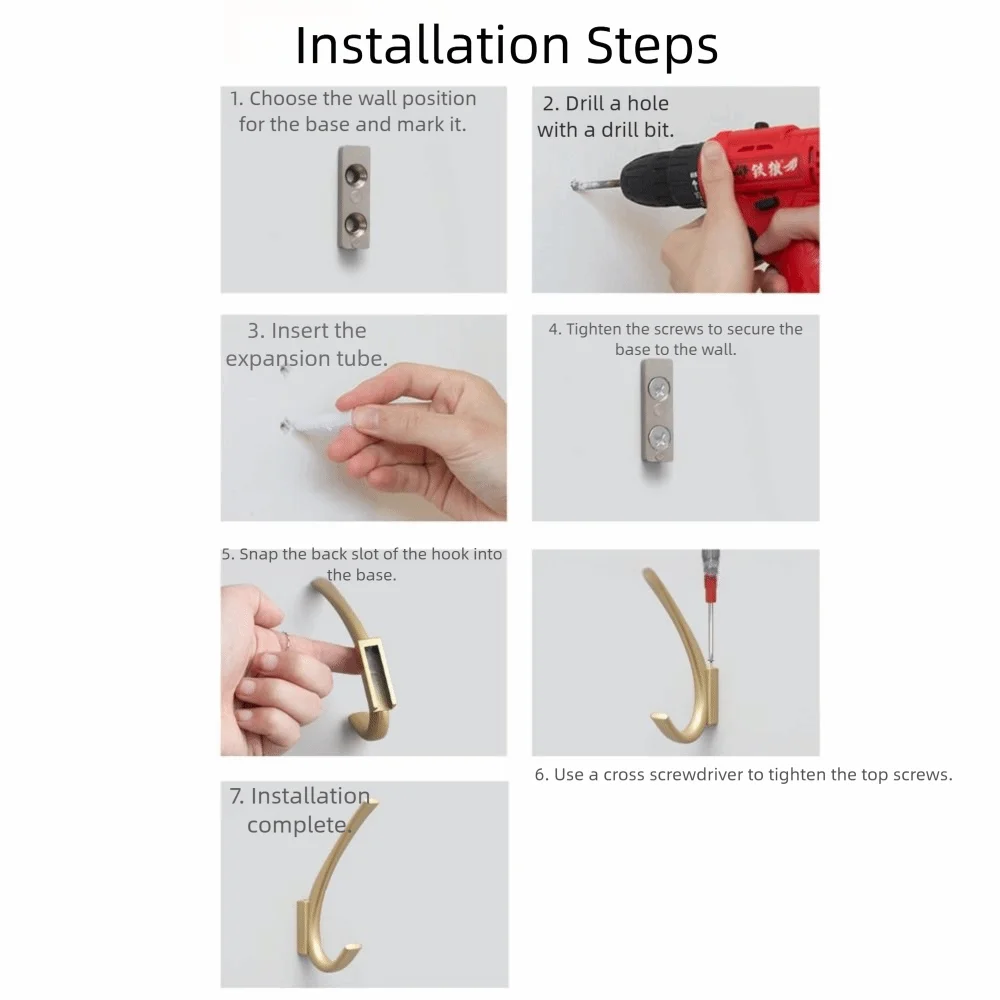 Installation Steps

1. Choose the wall position for the base and mark it.

2. Drill a hole with a drill bit.

铁猿

3. Insert the expansion tube.

4. Tighten the screws to secure the base to the wall.

5. Snap the back slot of the hook into the base.

6. Use a cross screwdriver to tighten the top screws.

7. Installation complete.