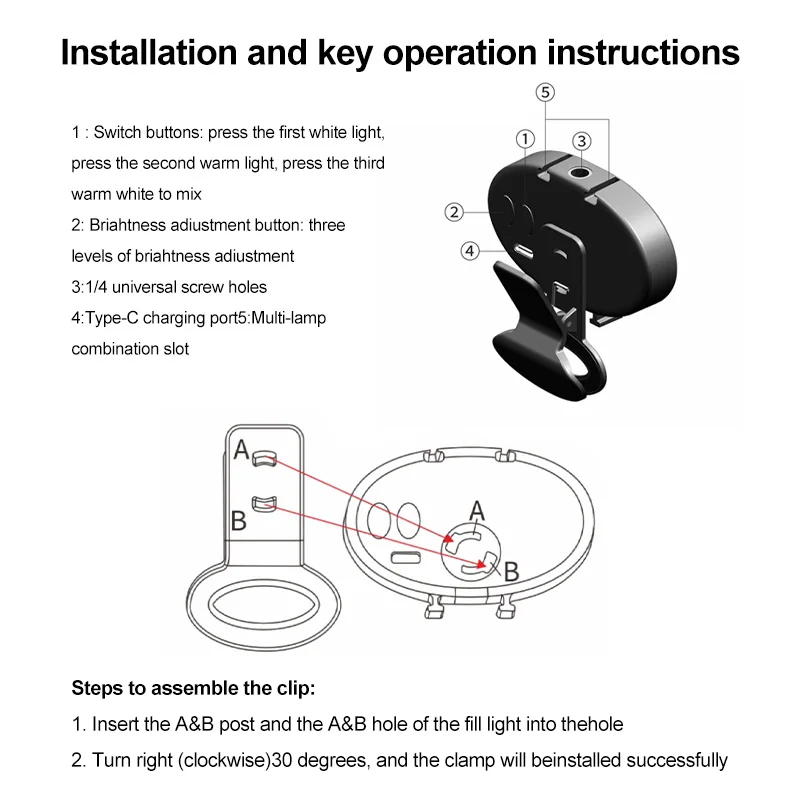 Installation and key operation instructions

1 : Switch buttons: press the first white light, press the second warm light, press the third warm white to mix
2: Briahtness adiustment button: three levels of briahtness adiustment
3:1/4 universal screw holes
4:Type-C charging port5:Multi-lamp combination slot

5
1
3
2
4

A
B
A
B

Steps to assemble the clip:
1. Insert the A&B post and the A&B hole of the fill light into thehole
2. Turn right (clockwise)30 degrees, and the clamp will beinstalled successfully