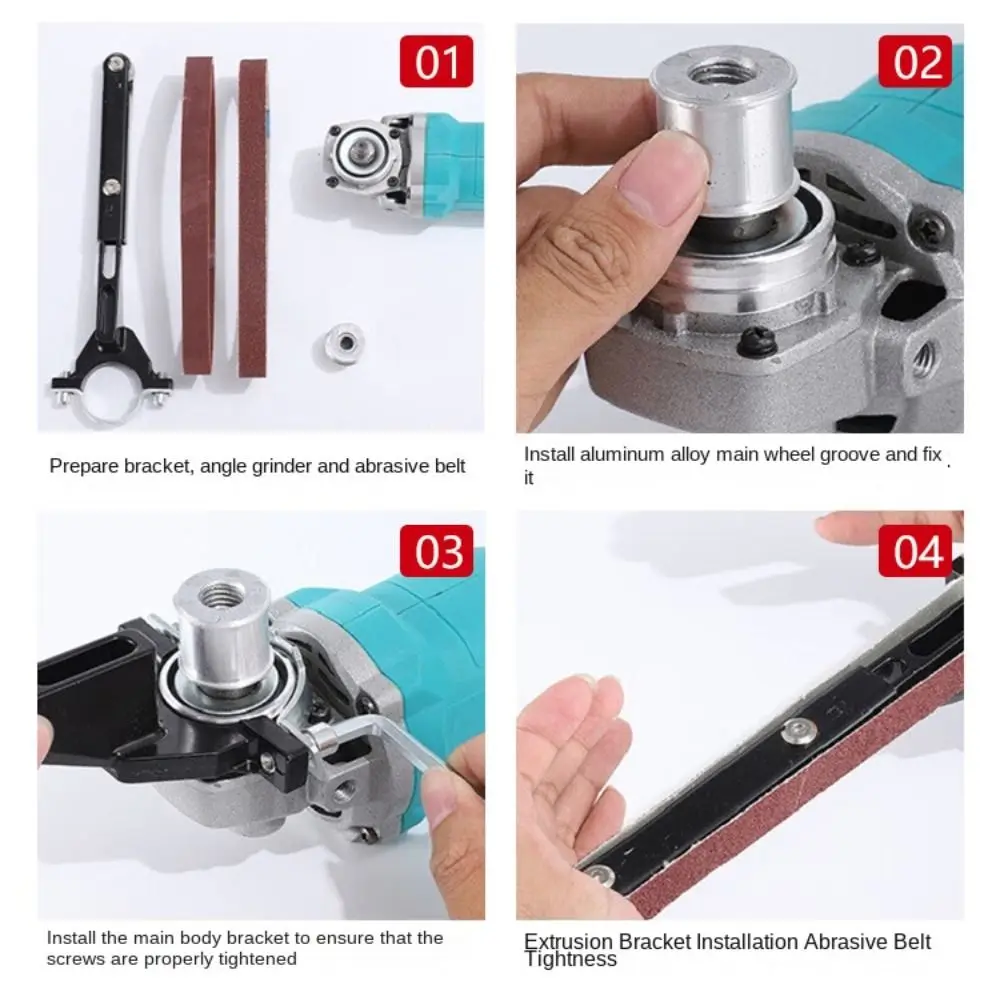 01

Prepare bracket, angle grinder and abrasive belt

02

Install aluminum alloy main wheel groove and fix it

03

Install the main body bracket to ensure that the screws are properly tightened

04

Extrusion Bracket Installation Abrasive Belt Tightness