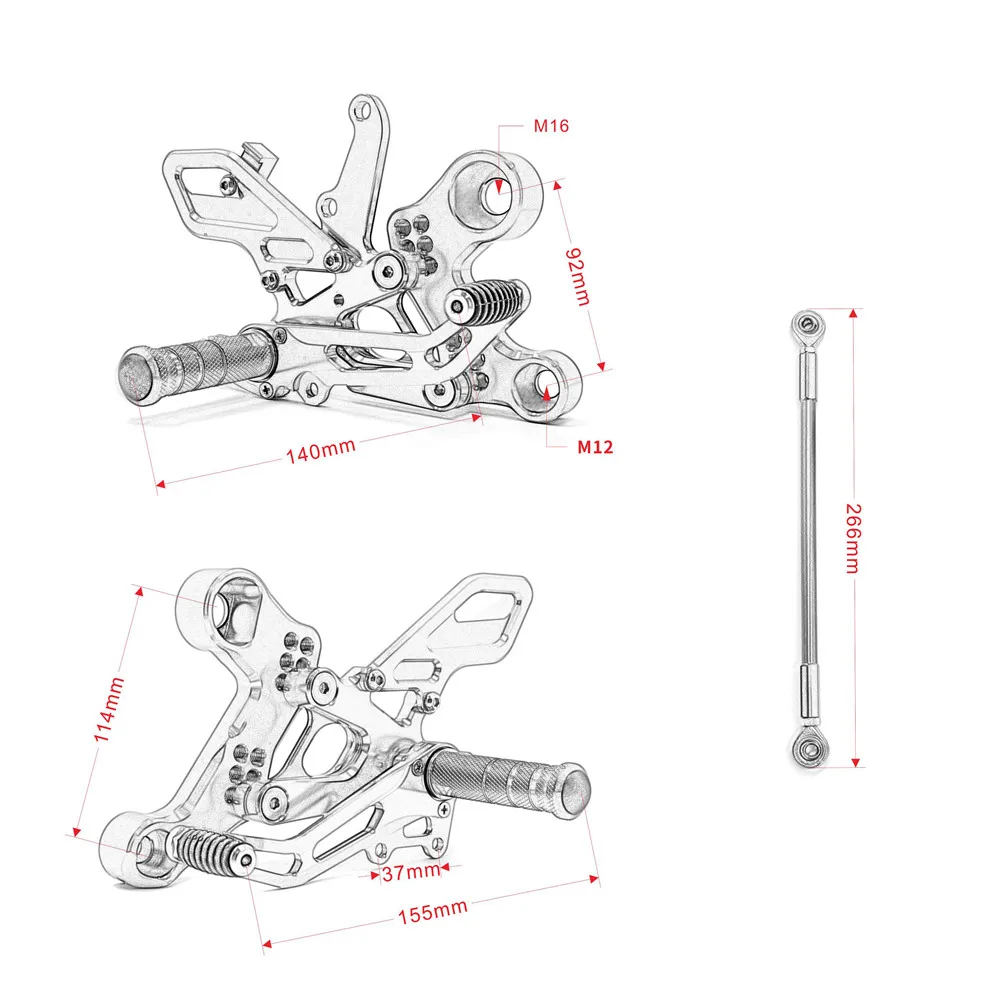 M16
92mm
M12
140mm
266mm
114mm
37mm
155mm