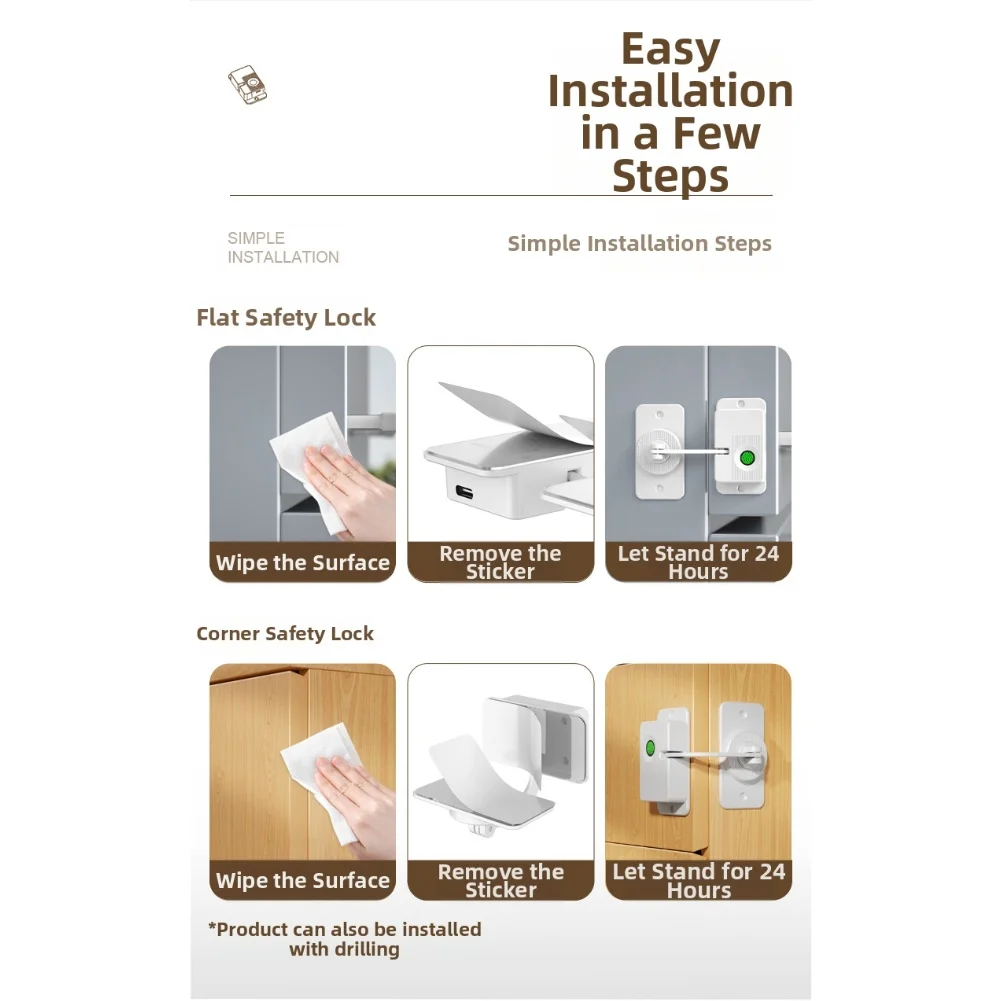 Easy Installation in a Few Steps

SIMPLE INSTALLATION

Simple Installation Steps

Flat Safety Lock

Wipe the Surface

Remove the Sticker

Let Stand for 24 Hours

Corner Safety Lock

Wipe the Surface

Remove the Sticker

Let Stand for 24 Hours

*Product can also be installed with drilling