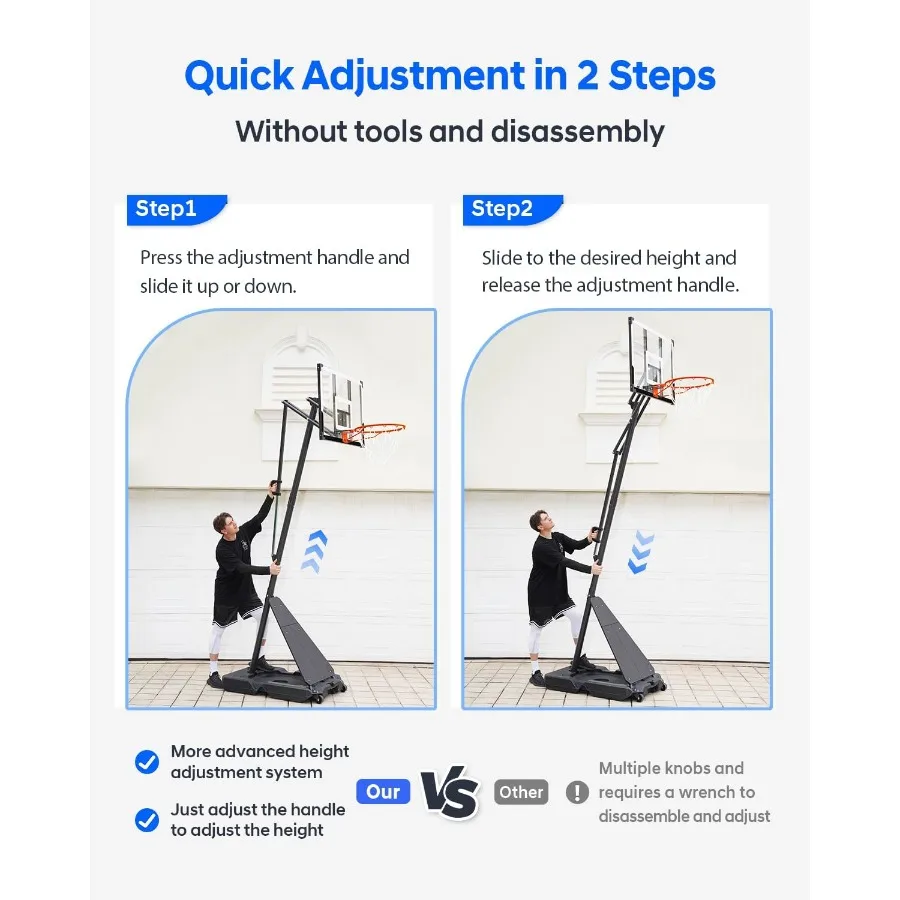 Quick Adjustment in 2 Steps

Without tools and disassembly

Step1

Press the adjustment handle and slide it up or down.

Step2

Slide to the desired height and release the adjustment handle.

More advanced height adjustment system

Just adjust the handle to adjust the height

Our

VS

Other

Multiple knobs and requires a wrench to disassemble and adjust