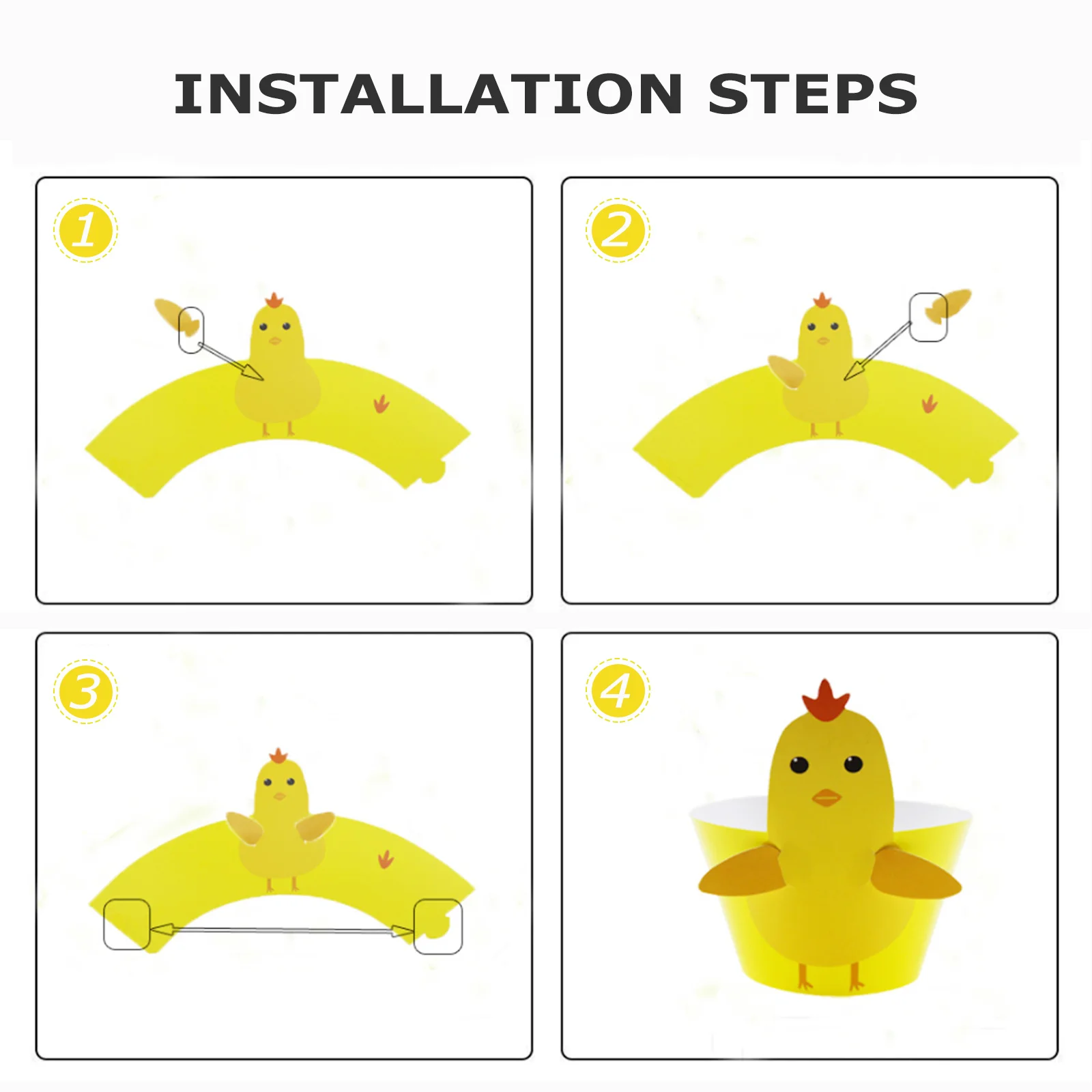 INSTALLATION STEPS

1

2

3

4