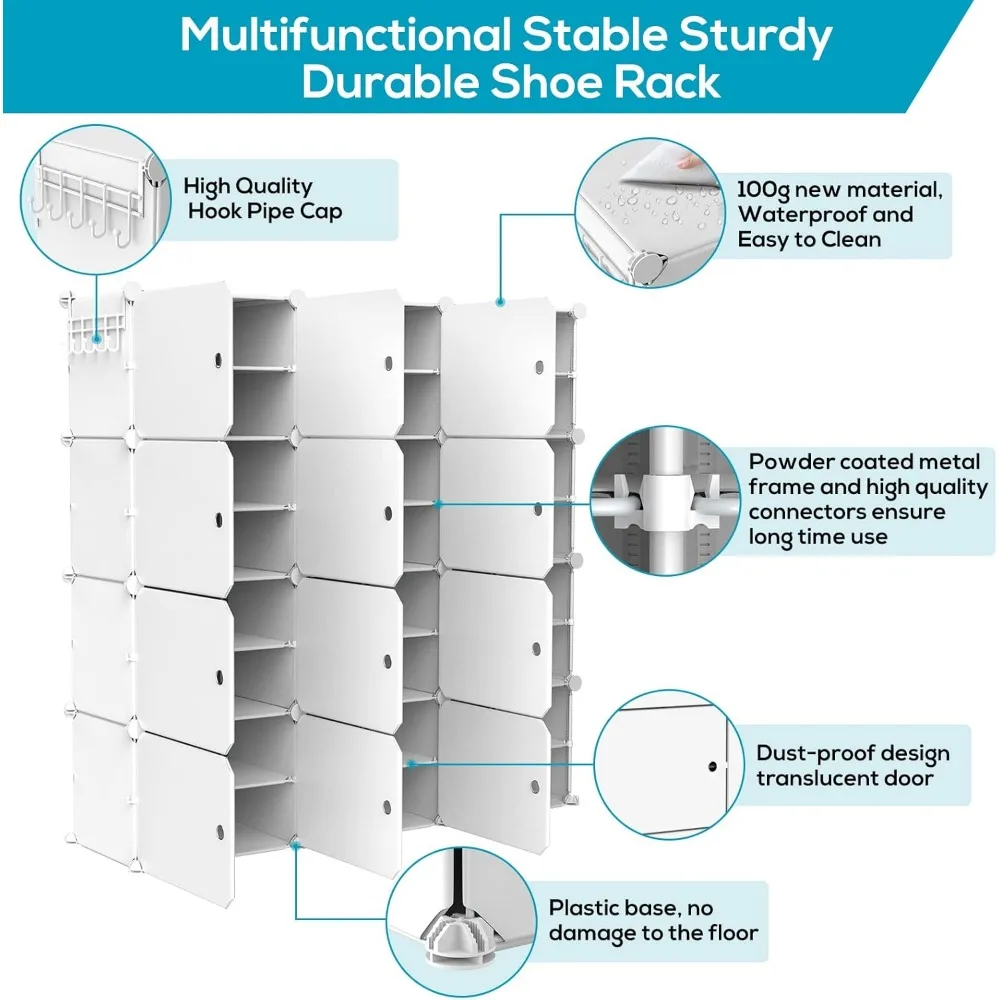 Multifunctional Stable Sturdy Durable Shoe Rack

High Quality Hook Pipe Cap

100g new material, Waterproof and Easy to Clean

Powder coated metal frame and high quality connectors ensure long time use

Dust-proof design translucent door

Plastic base, no damage to the floor