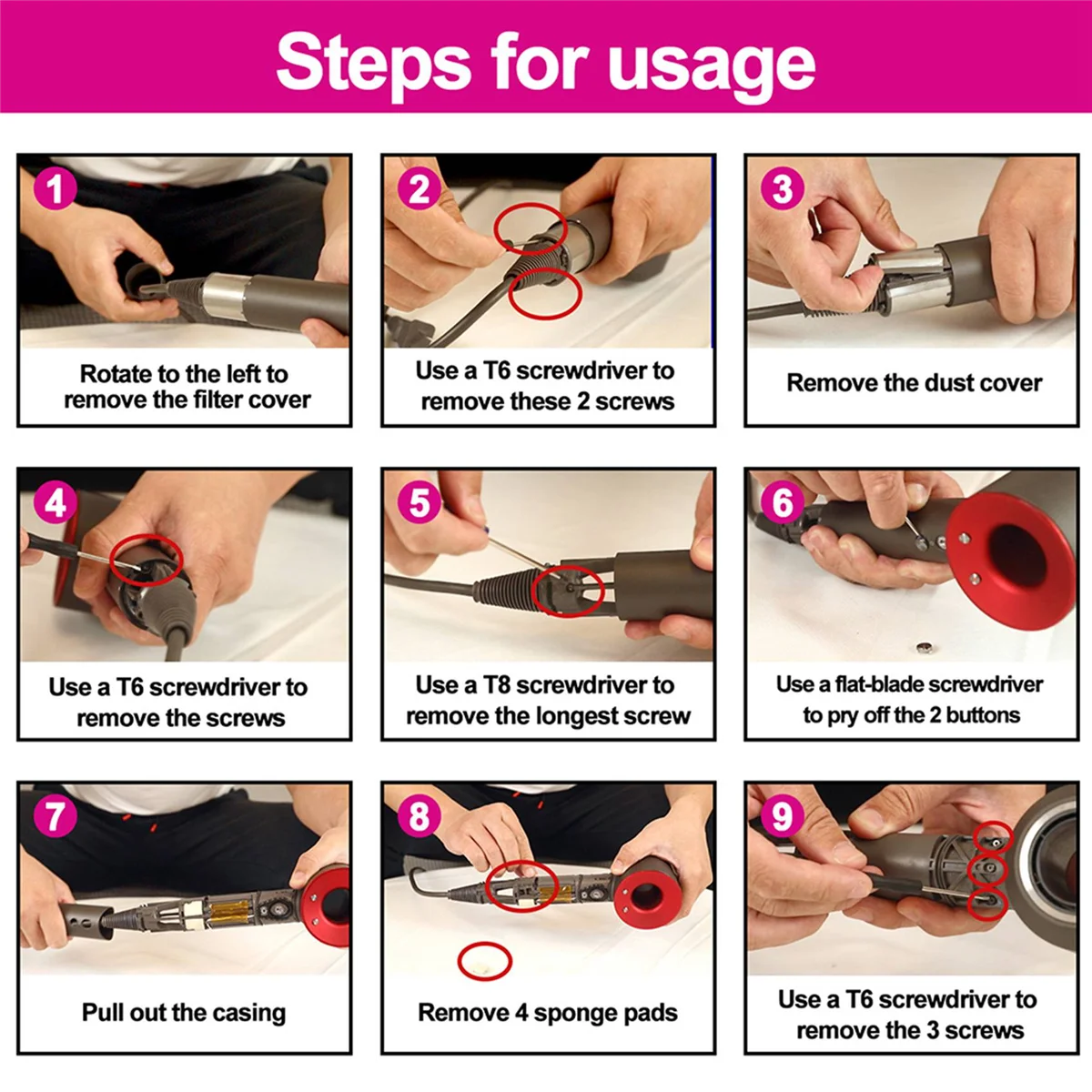 Steps for usage

1
Rotate to the left to remove the filter cover

2
Use a T6 screwdriver to remove these 2 screws

3
Remove the dust cover

4
Use a T6 screwdriver to remove the screws

5
Use a T8 screwdriver to remove the longest screw

6
Use a flat-blade screwdriver to pry off the 2 buttons

7
Pull out the casing

8
Remove 4 sponge pads

9
Use a T6 screwdriver to remove the 3 screws