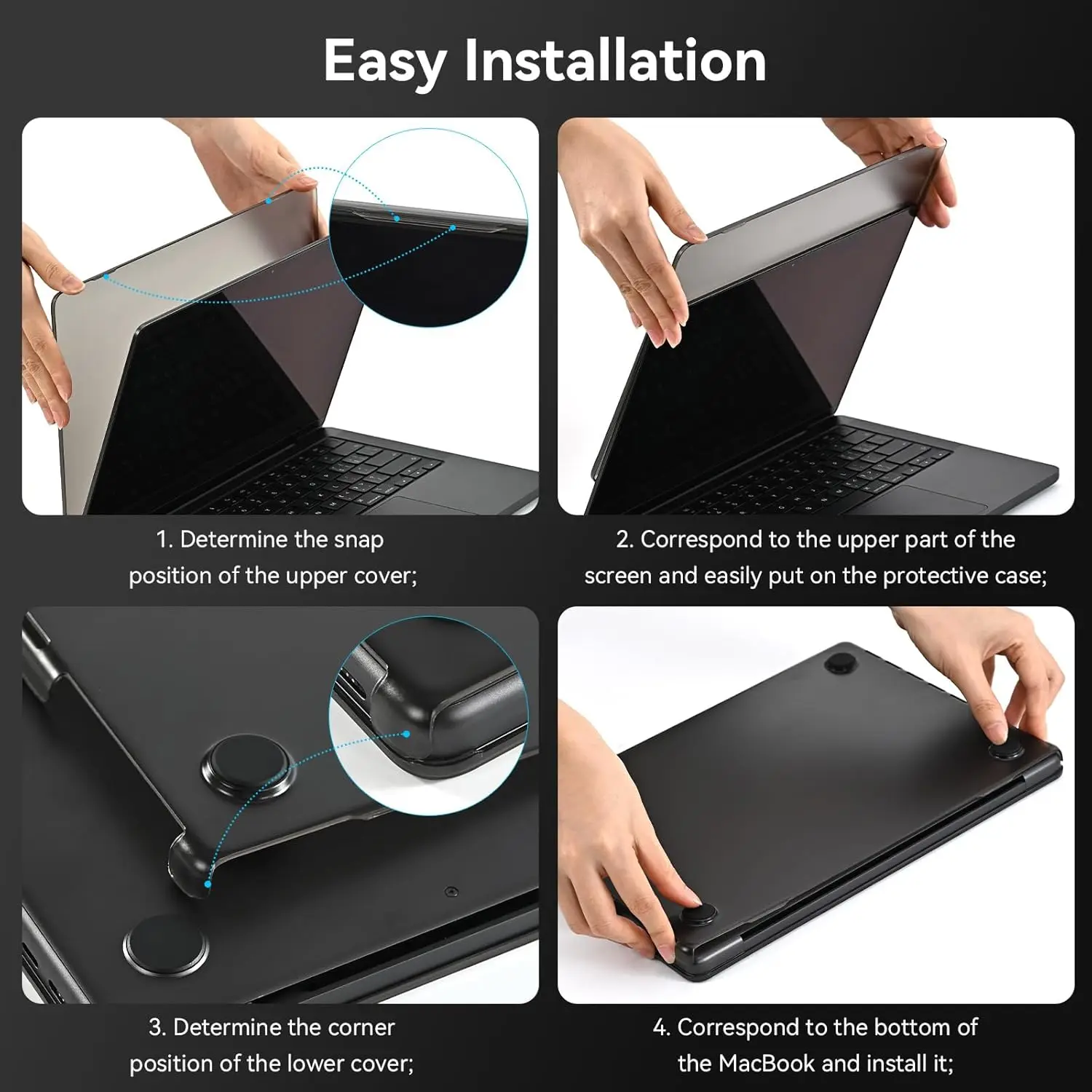 Easy Installation

1. Determine the snap position of the upper cover;

2. Correspond to the upper part of the screen and easily put on the protective case;

3. Determine the corner position of the lower cover;

4. Correspond to the bottom of the MacBook and install it;