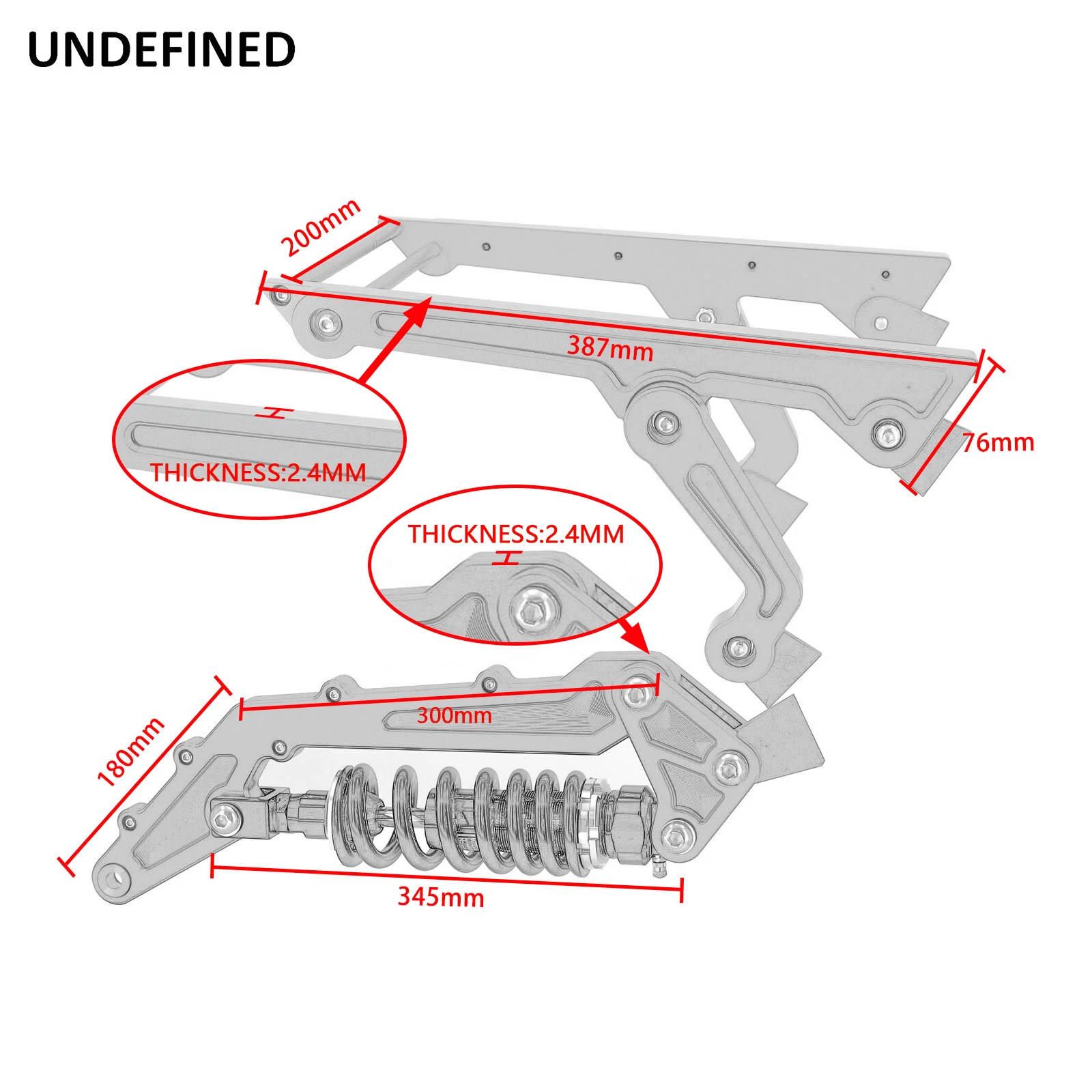 UNDEFINED

200mm

387mm

76mm

THICKNESS:2.4MM

THICKNESS:2.4MM

300mm

180mm

345mm