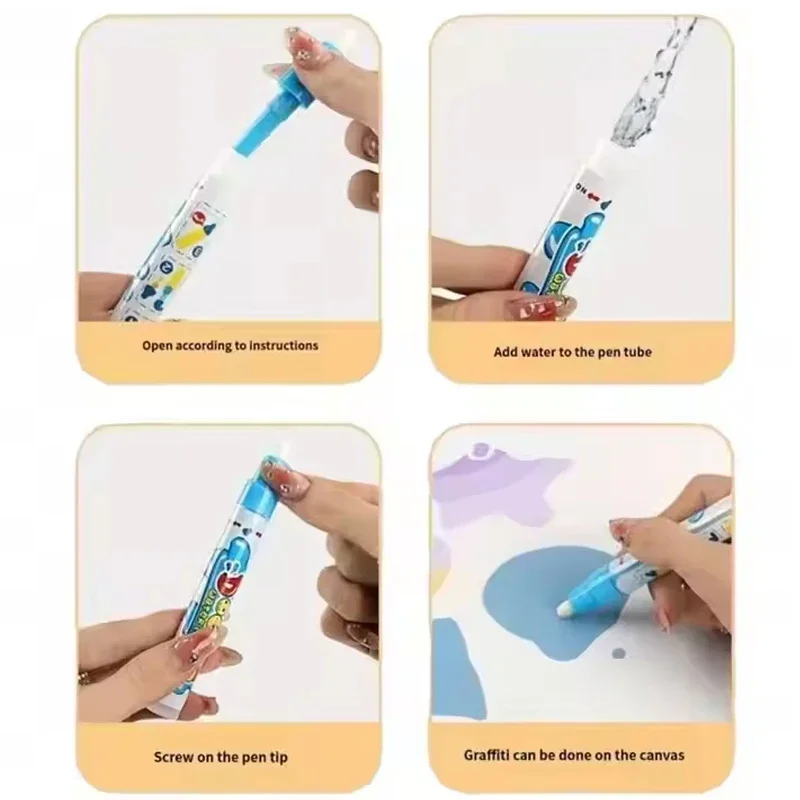 Open according to instructions

Add water to the pen tube

Screw on the pen tip

Graffiti can be done on the canvas